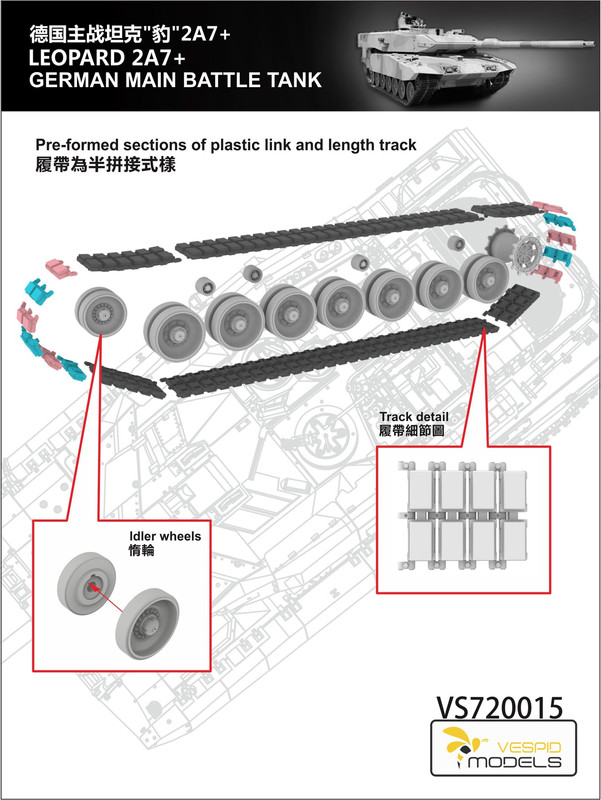 德国主战坦克"豹"2A7+
LEOPARD 2A7+
GERMAN MAIN BATTLE TANK

Pre-formed sections of plastic link and length track
履帶為半拼接式樣

Track detail
履帶細節圖

Idler wheels
惰輪

VS720015

VESPID MODELS