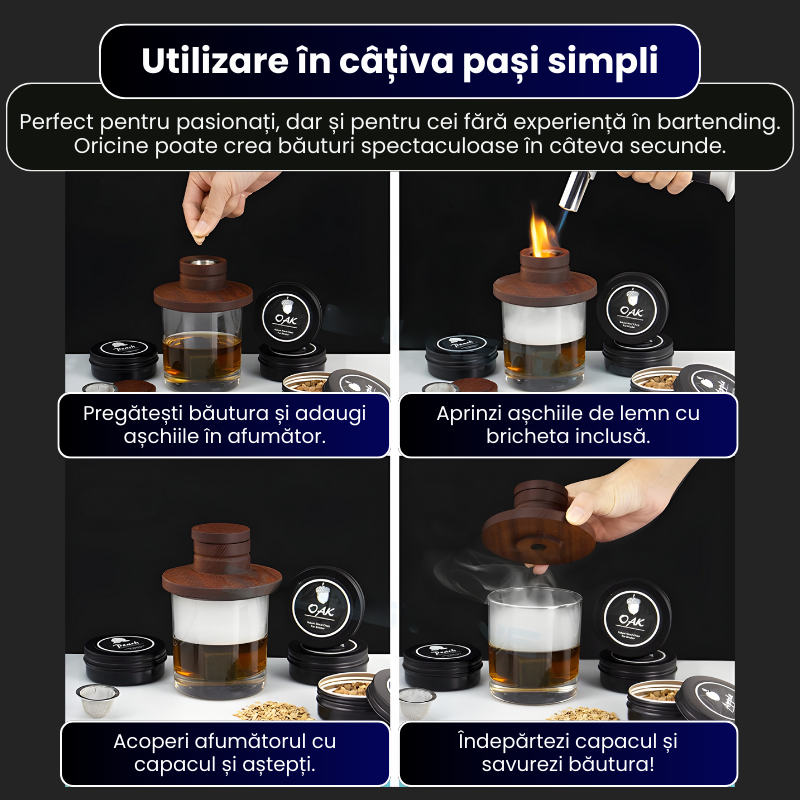 Utilizare în câțiva pași simpli

Perfect pentru pasionați, dar și pentru cei fără experiență în bartending. Oricine poate crea băuturi spectaculoase în câteva secunde.

OAK

Peach

Pregătești băutura și adaugi așchiile în afumător.

OAK

Peach

Aprinzi așchiile de lemn cu bricheta inclusă.

OAK

Peach

Acoperi afumătorul cu capacul și aștepți.

OAK

Peach

Îndepărtezi capacul și savurezi băutura!