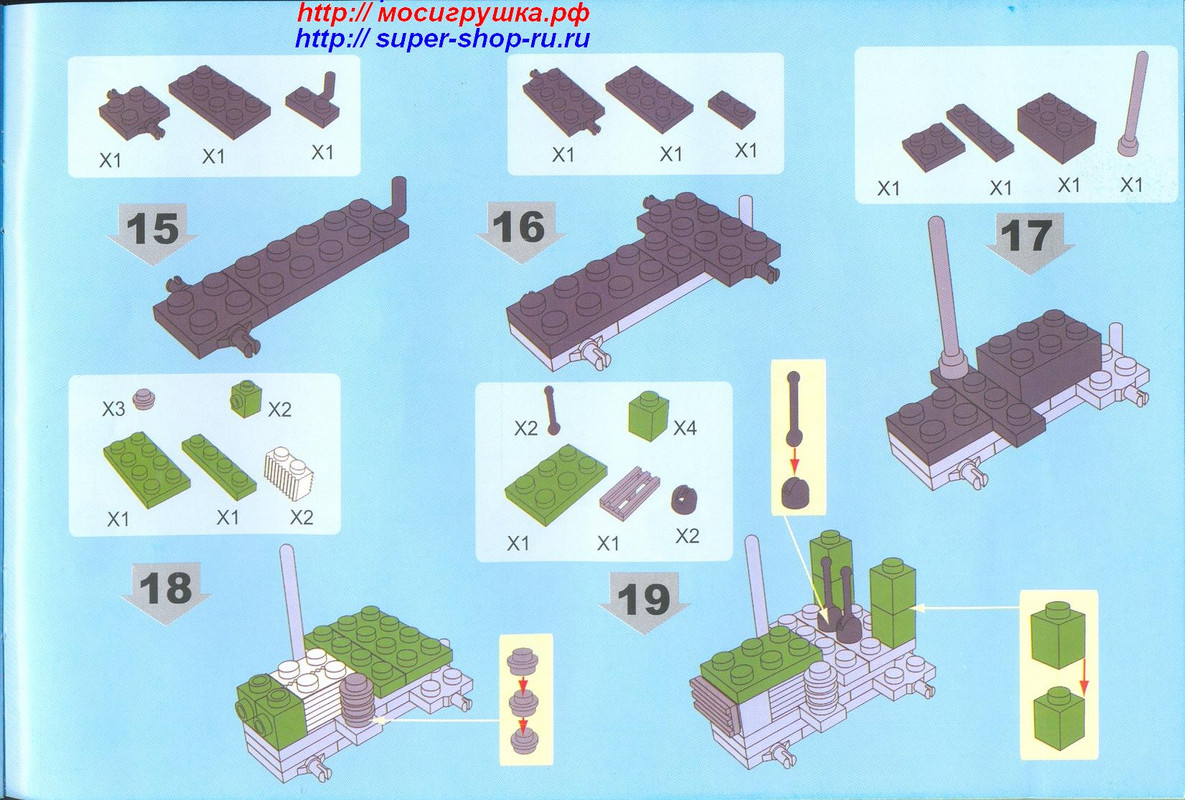 http:// мосигрушка.рф
http:// super-shop-ru.ru

X1 X1 X1

15

X1 X1 X1

16

X1 X1 X1 X1

17

X3 X2

X1 X1 X2

18

X2 X4

X1 X1 X2

19