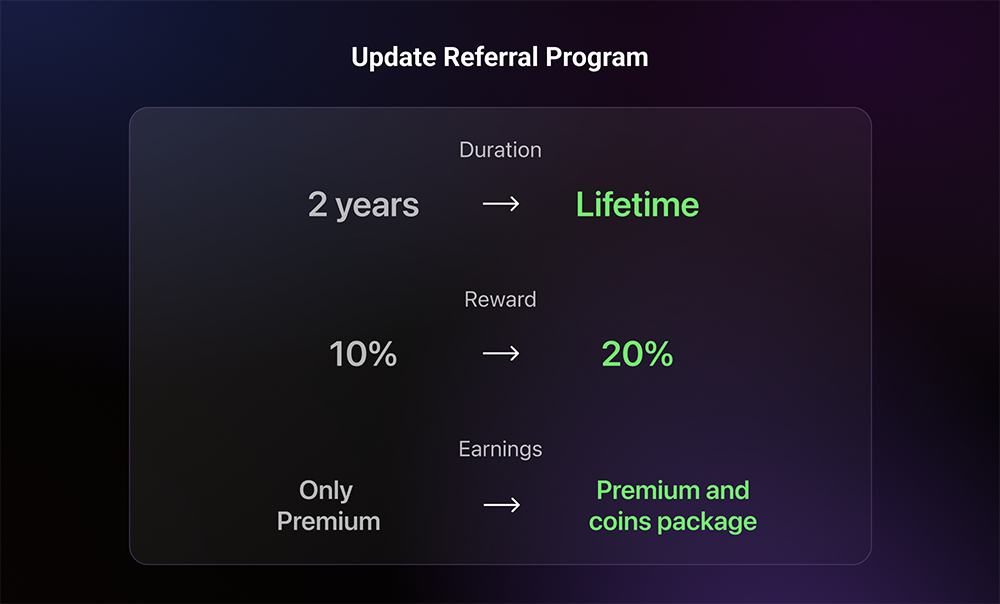 Update Referral Program

Duration

2 years → Lifetime

Reward

10% → 20%

Earnings

Only Premium → Premium and coins package