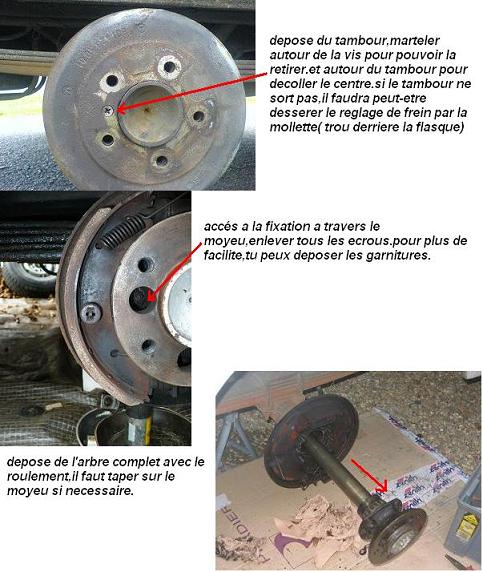 depose du tambour.marteler autour de la vis pour pouvoir la retirer.et autour du tambour pour decoller le centre.si le tambour ne sort pas,il faudra peut-etre desserer le reglage de frein par la mollette( trou derriere la flasque)

accés a la fixation a travers le moyeu,enlever tous les ecrous.pour plus de facilite,tu peux deposer les garnitures.

depose de l'arbre complet avec le roulement,il faut taper sur le moyeu si necessaire.