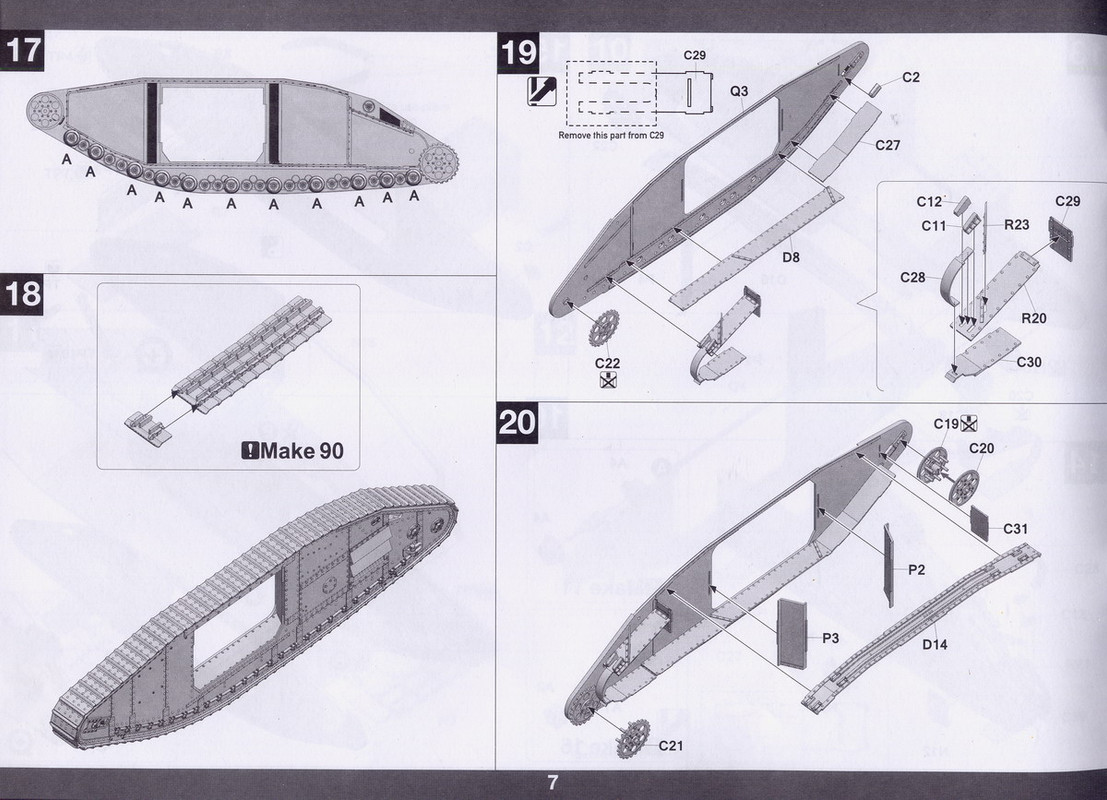 17

A A A A A A A A A A A A

18

Make 90

19

C29

Remove this part from C29

Q3

C2

C27

D8

C22

C12

C11

R23

C29

C28

R20

C30

20

C19

C20

C31

P2

P3

D14

C21

7