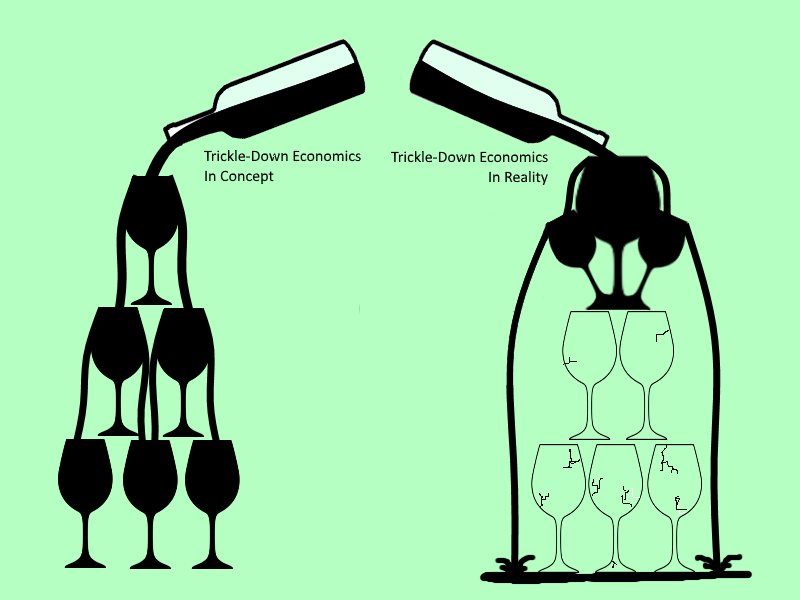 Trickle-Down Economics
In Concept

Trickle-Down Economics
In Reality