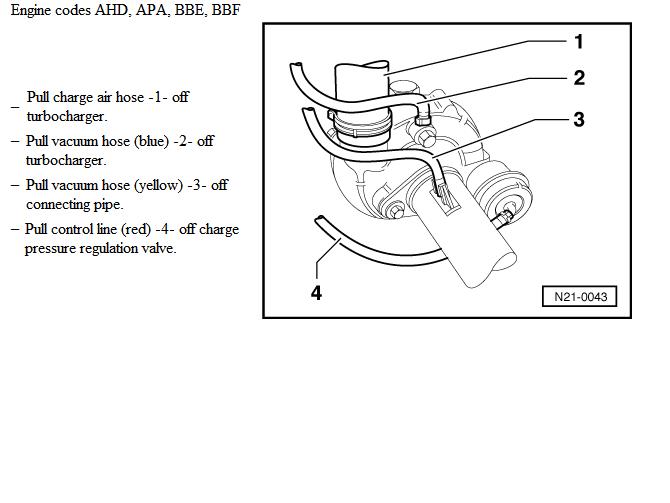 Engine codes AHD, APA, BBE, BBF

– Pull charge air hose -1- off turbocharger.

– Pull vacuum hose (blue) -2- off turbocharger.

– Pull vacuum hose (yellow) -3- off connecting pipe.

– Pull control line (red) -4- off charge pressure regulation valve.

1
2
3
4
N21-0043