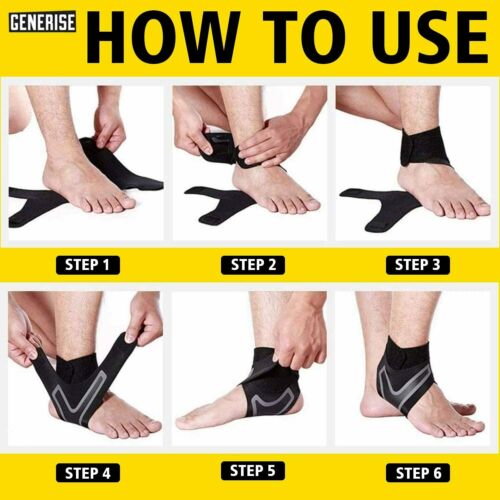 GENERISE HOW TO USE

STEP 1

STEP 2

STEP 3

STEP 4

STEP 5

STEP 6