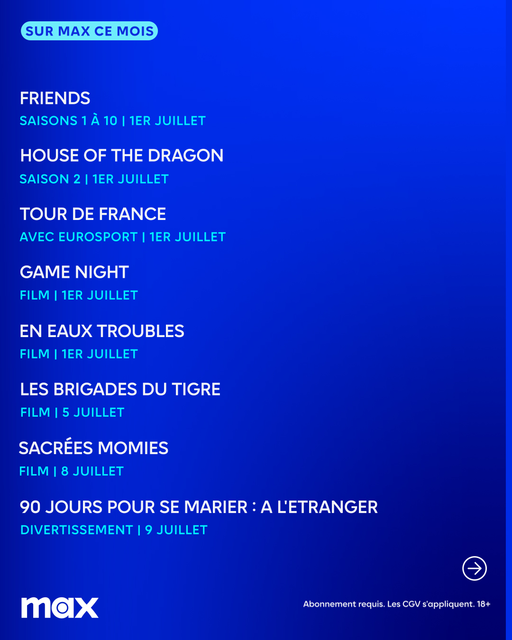 SUR MAX CE MOIS

FRIENDS
SAISONS 1 À 10 | 1ER JUILLET

HOUSE OF THE DRAGON
SAISON 2 | 1ER JUILLET

TOUR DE FRANCE
AVEC EUROSPORT | 1ER JUILLET

GAME NIGHT
FILM | 1ER JUILLET

EN EAUX TROUBLES
FILM | 1ER JUILLET

LES BRIGADES DU TIGRE
FILM | 5 JUILLET

SACRÉES MOMIES
FILM | 8 JUILLET

90 JOURS POUR SE MARIER : A L'ETRANGER
DIVERTISSEMENT | 9 JUILLET

max

Abonnement requis. Les CGV s'appliquent. 18+