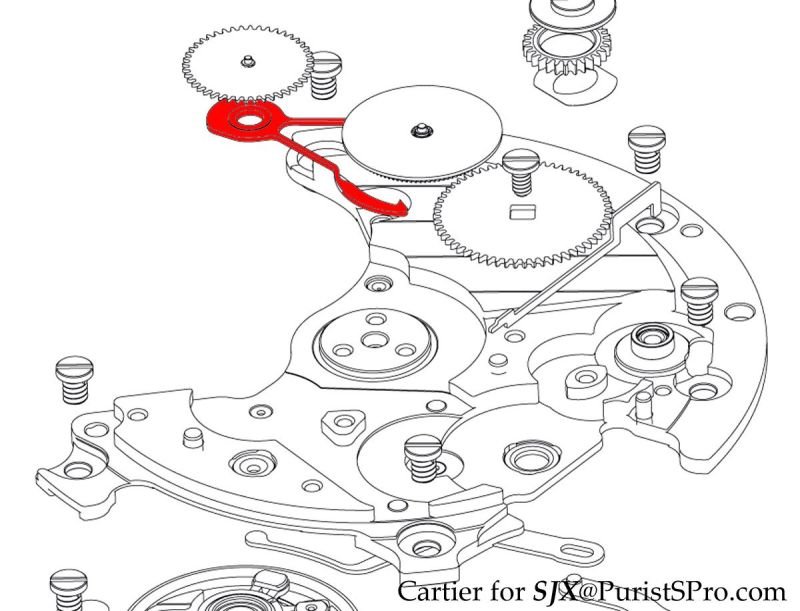 Cartier for SJX@PuristSPro.com