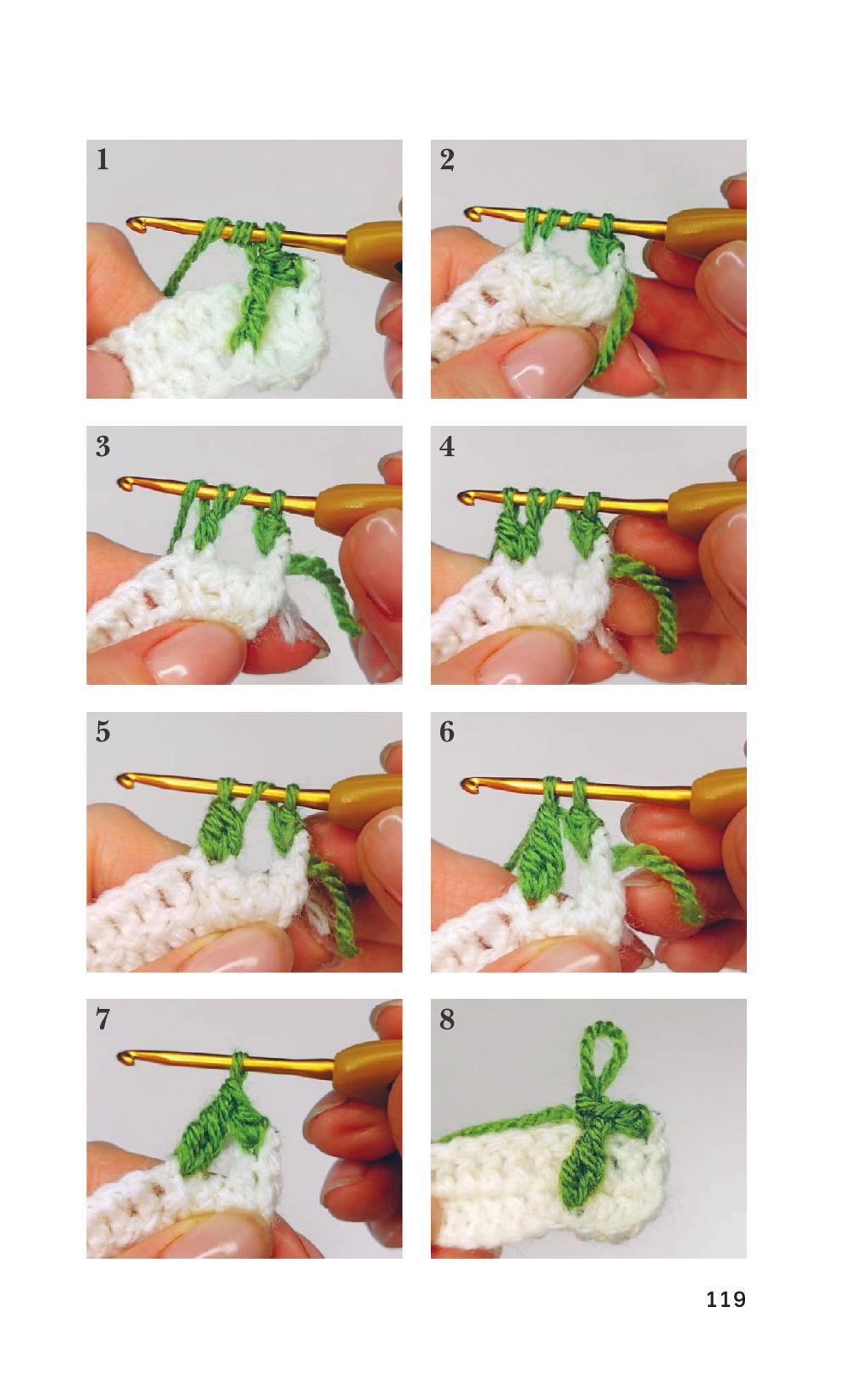 1

2

3

4

5

6

7

8

119