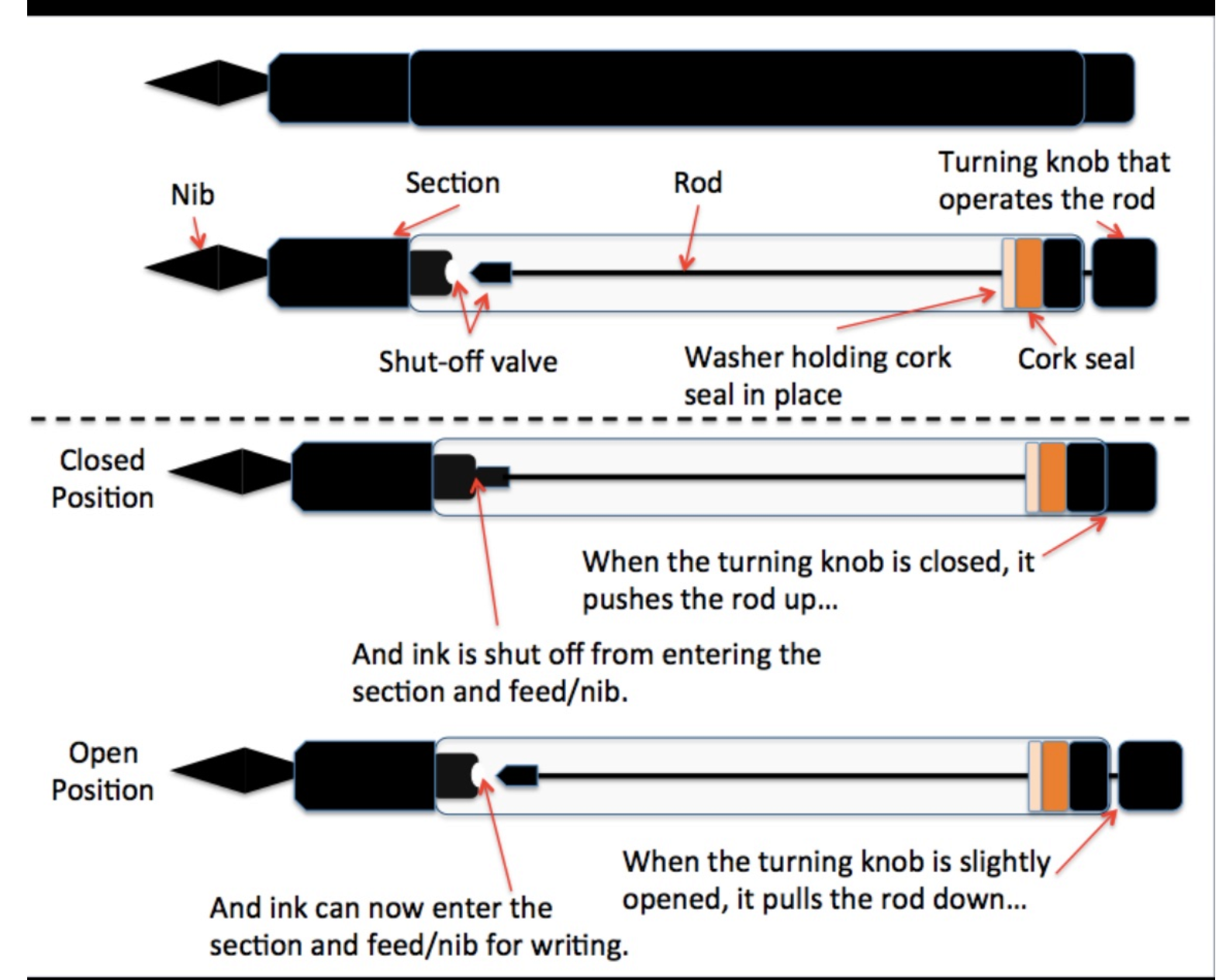 Nib

Section

Rod

Turning knob that operates the rod

Shut-off valve

Washer holding cork seal in place

Cork seal

Closed Position

When the turning knob is closed, it pushes the rod up…

And ink is shut off from entering the section and feed/nib.

Open Position

When the turning knob is slightly opened, it pulls the rod down…

And ink can now enter the section and feed/nib for writing.