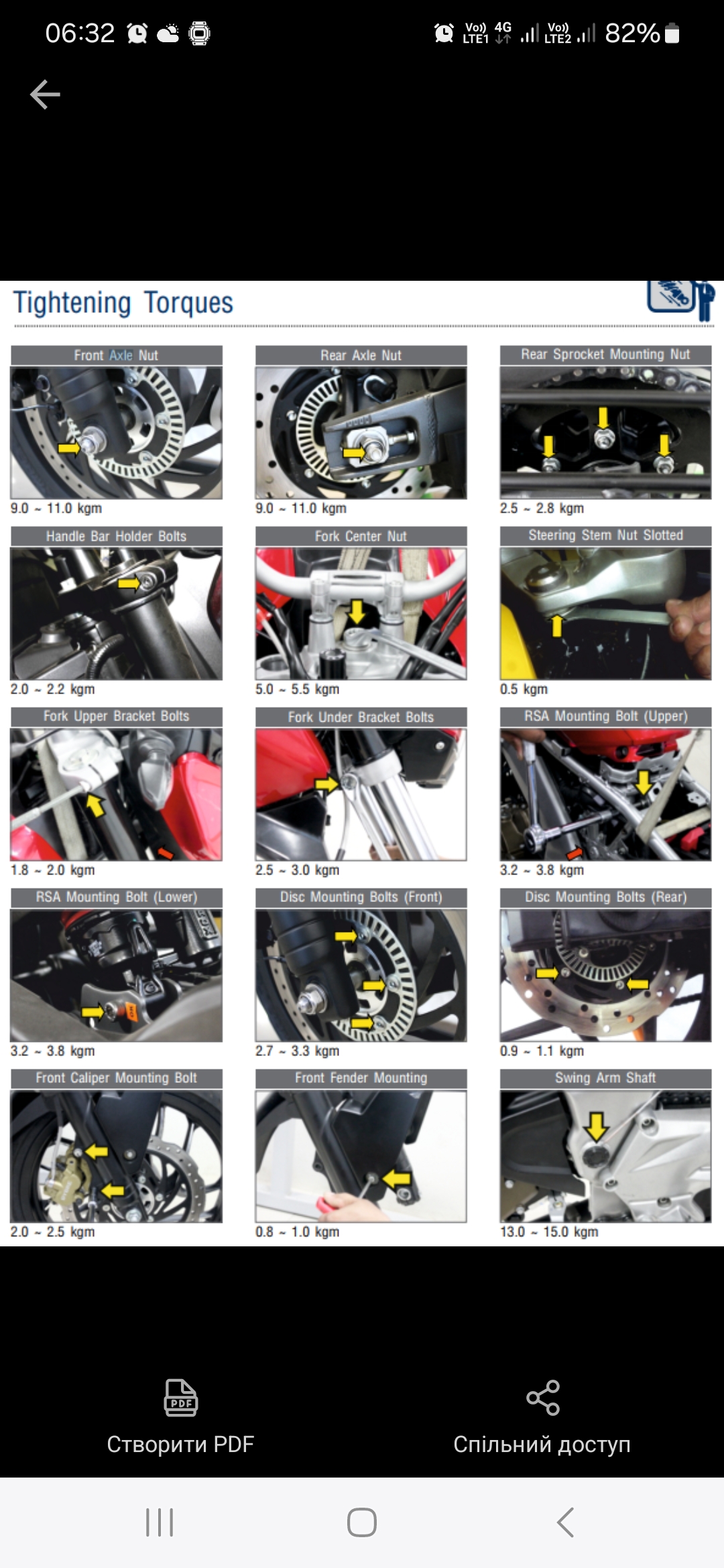 06:32 Vo)) LTE1 4G Vo)) LTE2 82%

Tightening Torques

Front Axle Nut
9.0 ~ 11.0 kgm

Rear Axle Nut
9.0 ~ 11.0 kgm

Rear Sprocket Mounting Nut
2.5 ~ 2.8 kgm

Handle Bar Holder Bolts
2.0 ~ 2.2 kgm

Fork Center Nut
5.0 ~ 5.5 kgm

Steering Stem Nut Slotted
0.5 kgm

Fork Upper Bracket Bolts
1.8 ~ 2.0 kgm

Fork Under Bracket Bolts
2.5 ~ 3.0 kgm

RSA Mounting Bolt (Upper)
3.2 ~ 3.8 kgm

RSA Mounting Bolt (Lower)
3.2 ~ 3.8 kgm

Disc Mounting Bolts (Front)
2.7 ~ 3.3 kgm

Disc Mounting Bolts (Rear)
0.9 ~ 1.1 kgm

Front Caliper Mounting Bolt
2.0 ~ 2.5 kgm

Front Fender Mounting
0.8 ~ 1.0 kgm

Swing Arm Shaft
13.0 ~ 15.0 kgm

PDF
Створити PDF

Спільний доступ