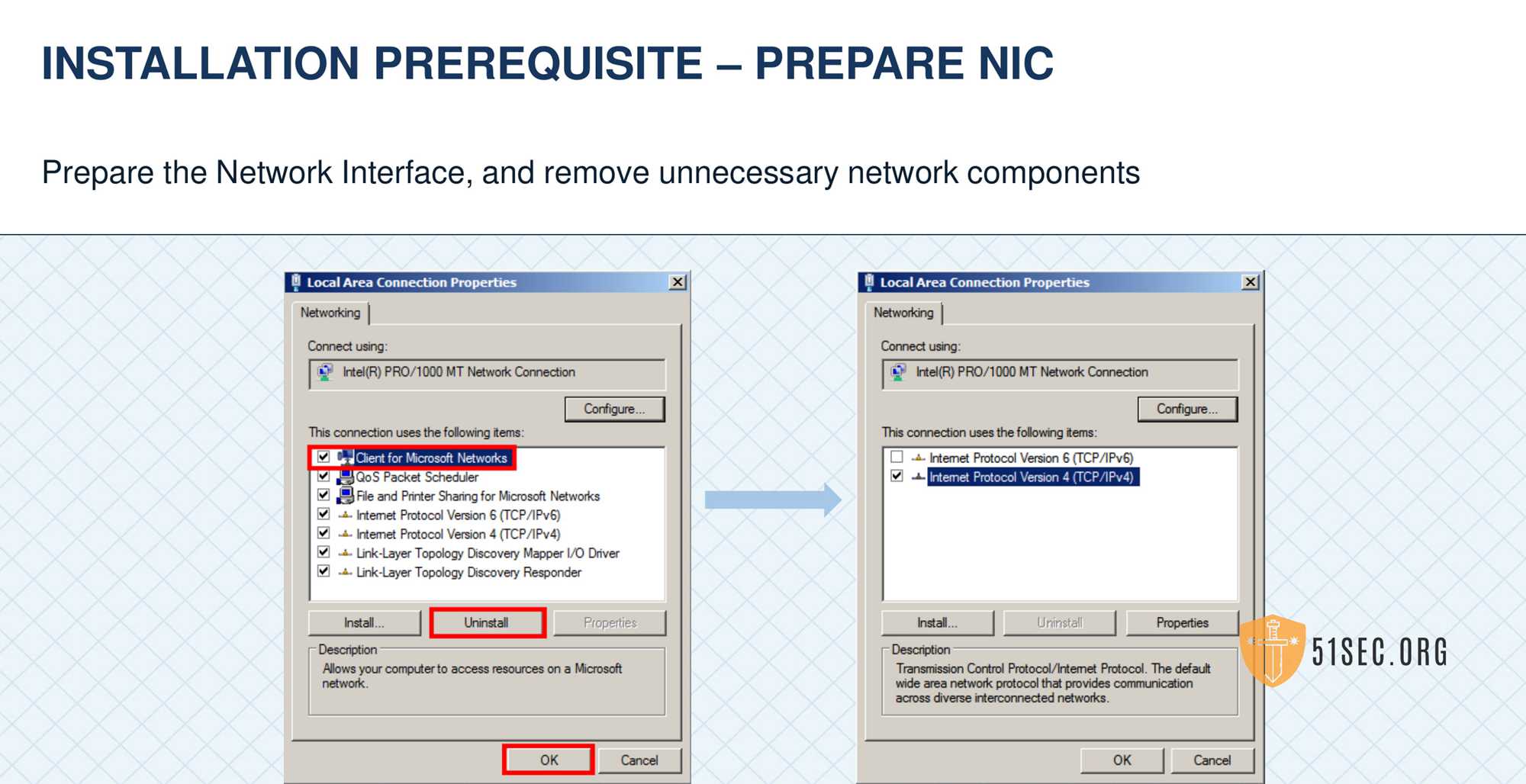 INSTALLATION PREREQUISITE – PREPARE NIC

Prepare the Network Interface, and remove unnecessary network components

Local Area Connection Properties

Networking

Connect using:

Intel(R) PRO/1000 MT Network Connection

Configure...

This connection uses the following items:

Client for Microsoft Networks
QoS Packet Scheduler
File and Printer Sharing for Microsoft Networks
Internet Protocol Version 6 (TCP/IPv6)
Internet Protocol Version 4 (TCP/IPv4)
Link-Layer Topology Discovery Mapper I/O Driver
Link-Layer Topology Discovery Responder

Install... Uninstall Properties

Description

Allows your computer to access resources on a Microsoft network.

OK Cancel

Local Area Connection Properties

Networking

Connect using:

Intel(R) PRO/1000 MT Network Connection

Configure...

This connection uses the following items:

Internet Protocol Version 6 (TCP/IPv6)
Internet Protocol Version 4 (TCP/IPv4)

Install... Uninstall Properties

Description

Transmission Control Protocol/Internet Protocol. The default wide area network protocol that provides communication across diverse interconnected networks.

OK Cancel

51SEC.ORG