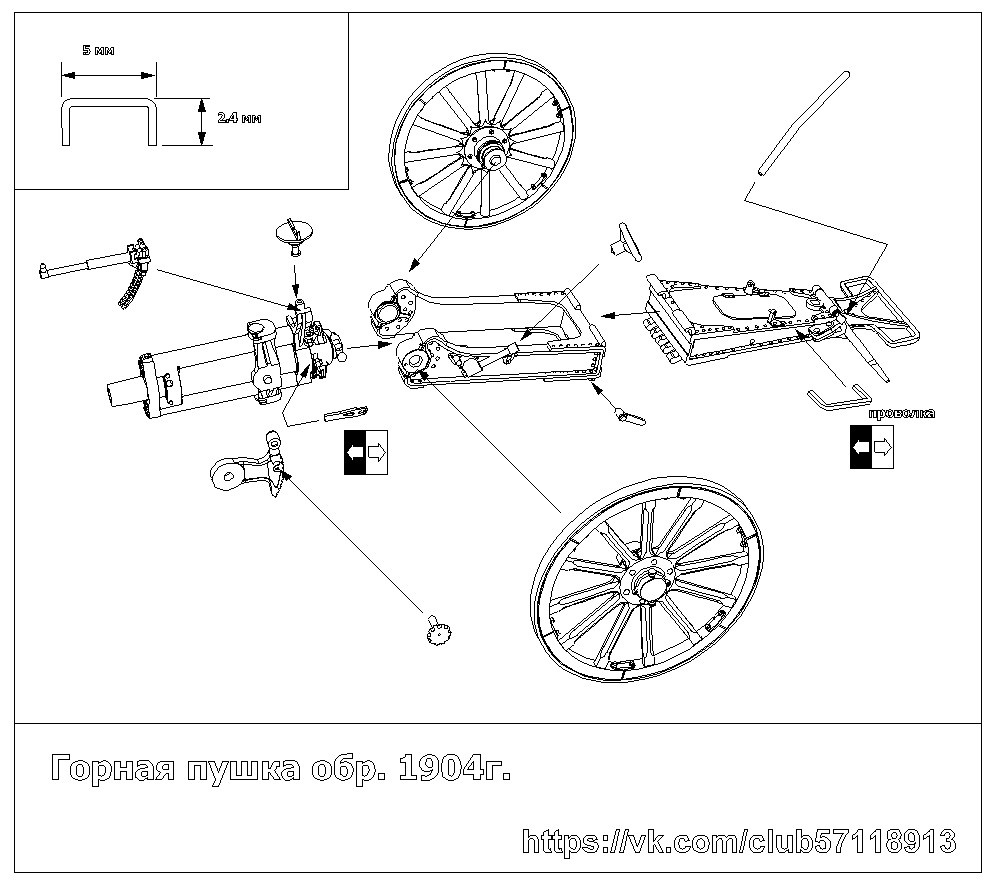 5 мм

2.4 мм

проволка

Горная пушка обр. 1904г.

https://vk.com/club57118913