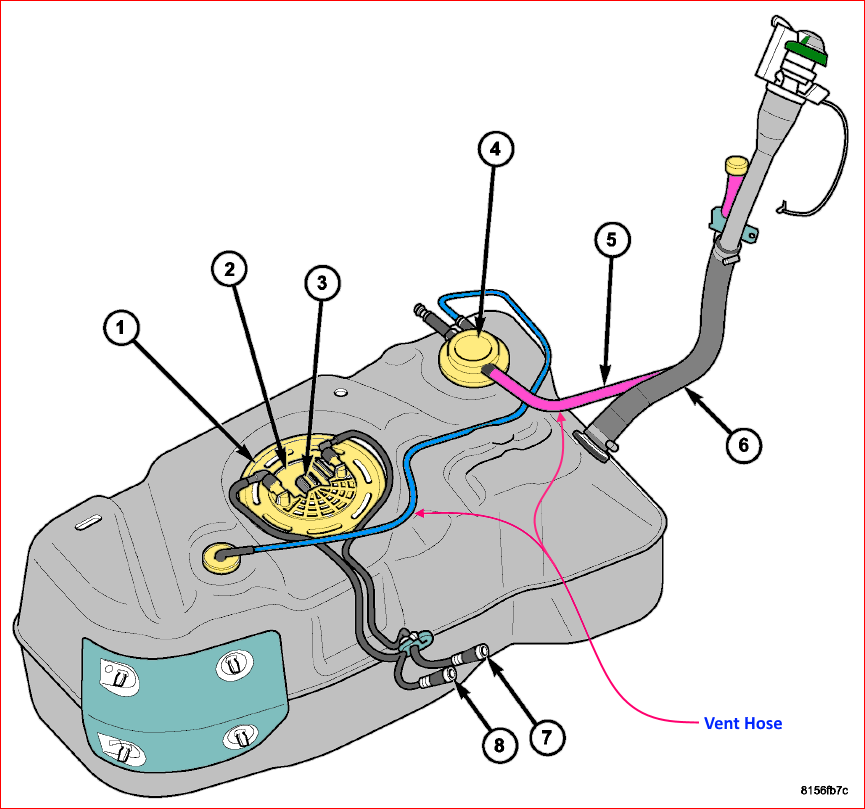 1
2
3
4
5
6
7
8
Vent Hose
8156fb7c