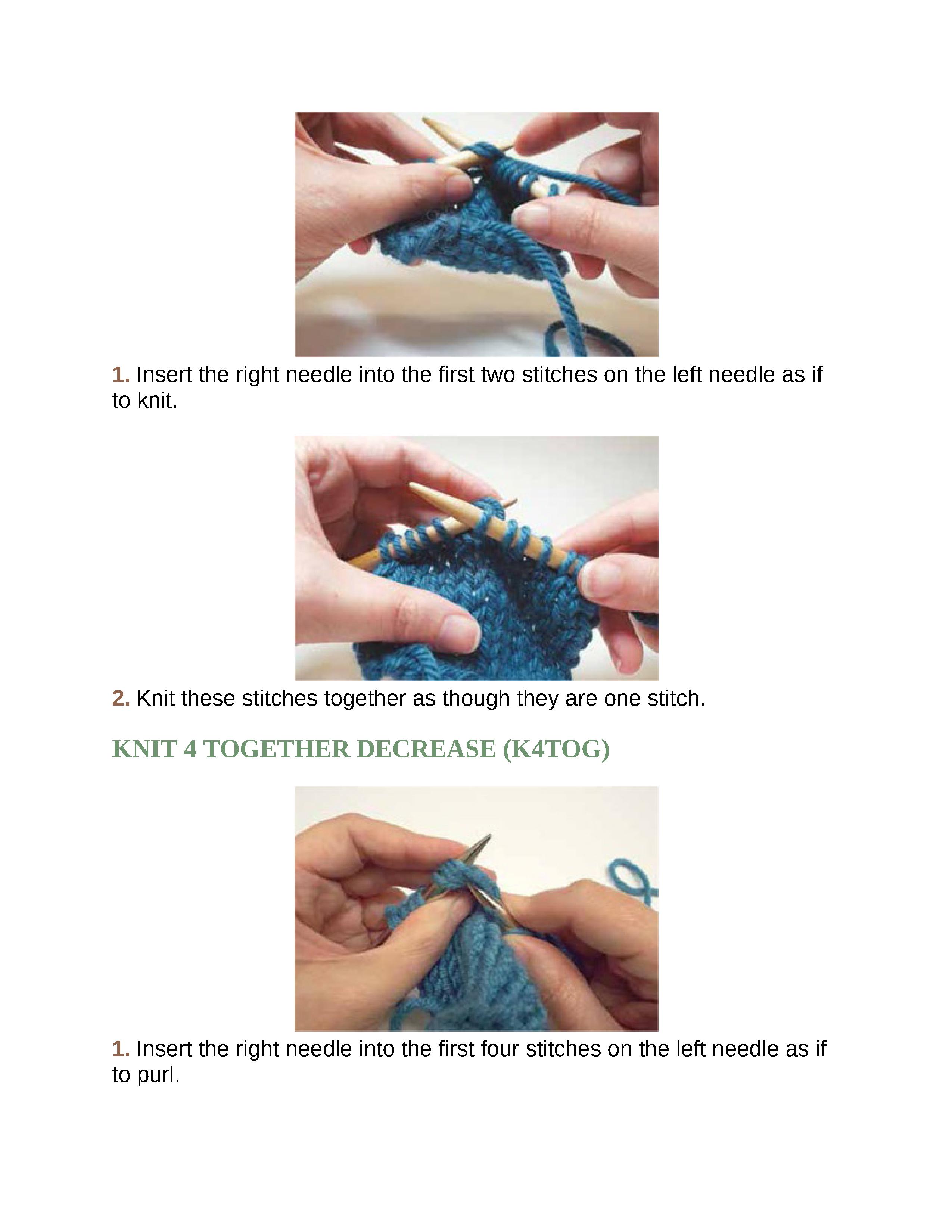 1. Insert the right needle into the first two stitches on the left needle as if to knit.

2. Knit these stitches together as though they are one stitch.

KNIT 4 TOGETHER DECREASE (K4TOG)

1. Insert the right needle into the first four stitches on the left needle as if to purl.