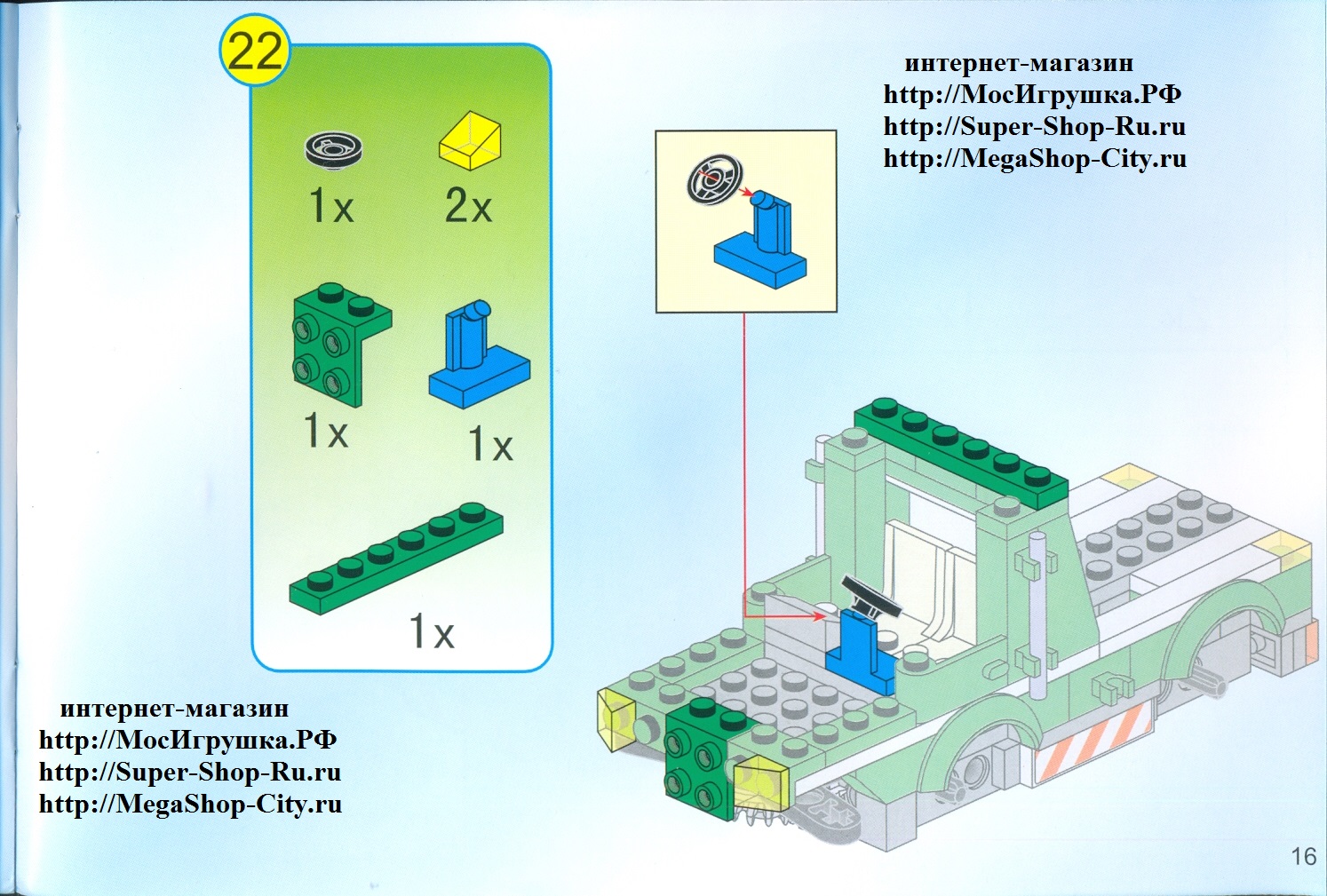 22

1x 2x

1x 1x

1x

интернет-магазин
http://МосИгрушка.РФ
http://Super-Shop-Ru.ru
http://MegaShop-City.ru

интернет-магазин
http://МосИгрушка.РФ
http://Super-Shop-Ru.ru
http://MegaShop-City.ru

16