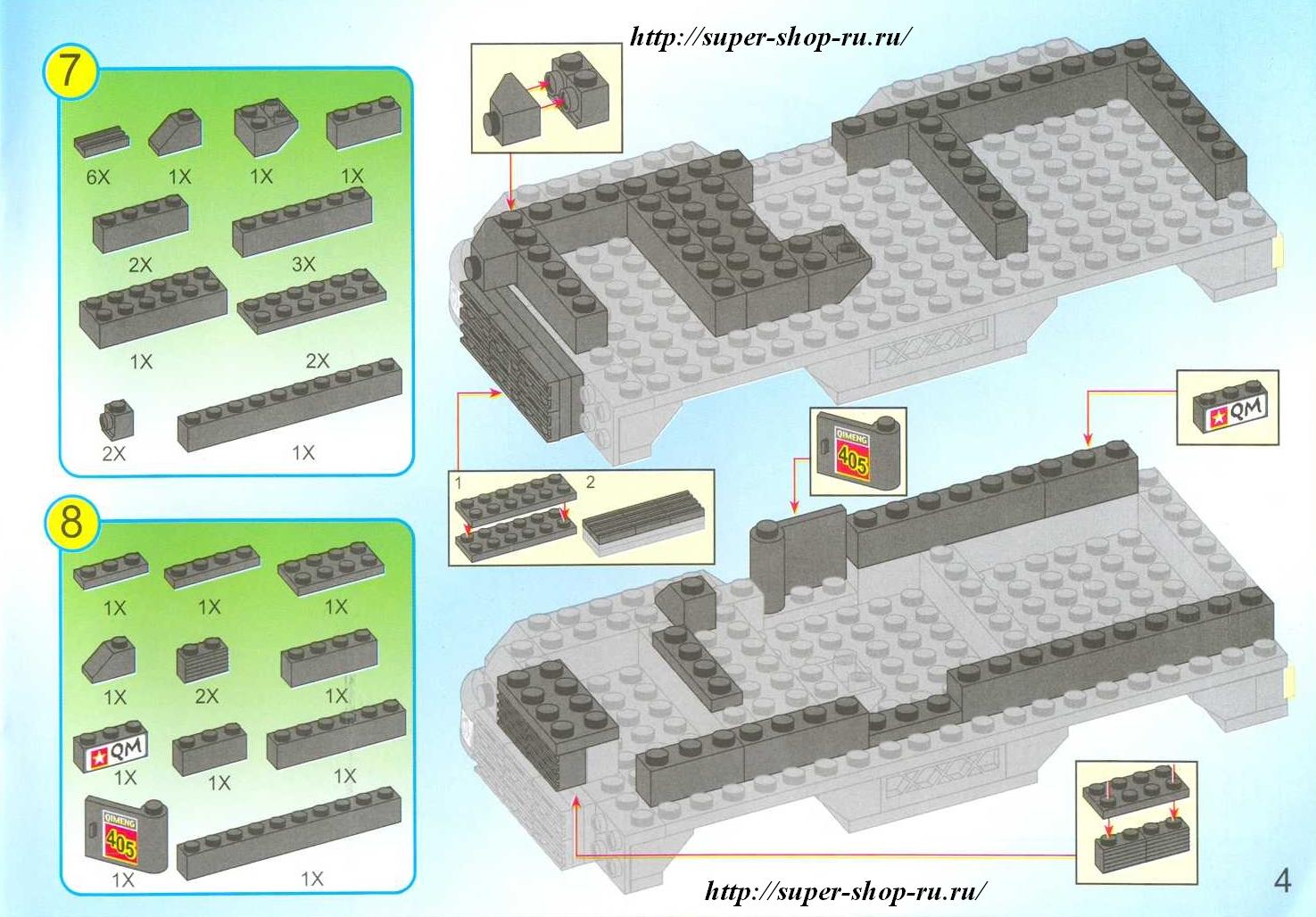 http://super-shop-ru.ru/

7

6X 1X 1X 1X

2X 3X

1X 2X

2X 1X

8

1X 1X 1X

1X 2X 1X

QM

1X 1X 1X

QIMENG 405

1X 1X

1 2

QIMENG 405

QM

http://super-shop-ru.ru/

4