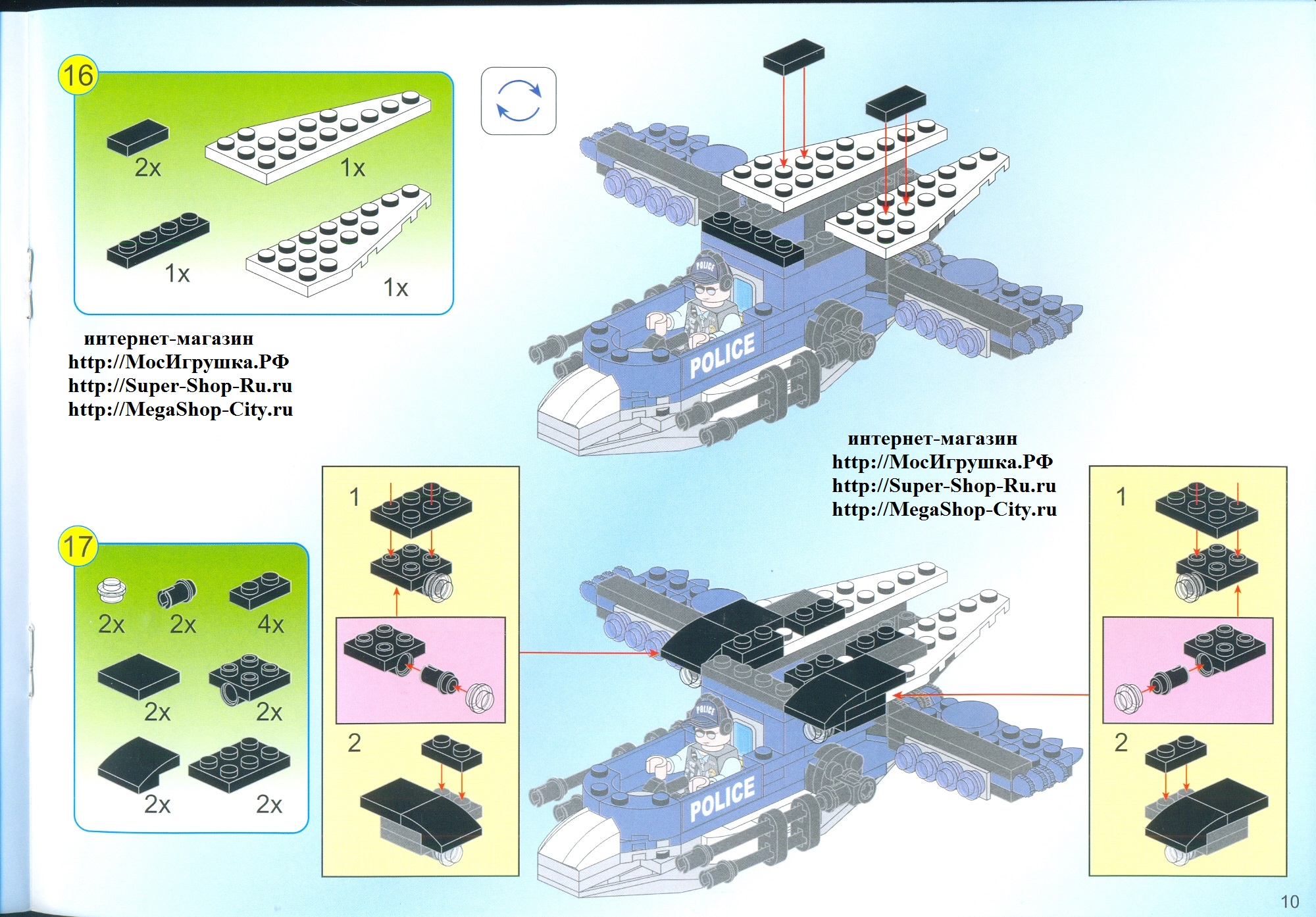 16

2x
1x
1x
1x

интернет-магазин
http://МосИгрушка.РФ
http://Super-Shop-Ru.ru
http://MegaShop-City.ru

POLICE

POLICE

интернет-магазин
http://МосИгрушка.РФ
http://Super-Shop-Ru.ru
http://MegaShop-City.ru

17

2x
2x
4x
2x
2x
2x
2x

1
2

POLICE

POLICE

1
2

10