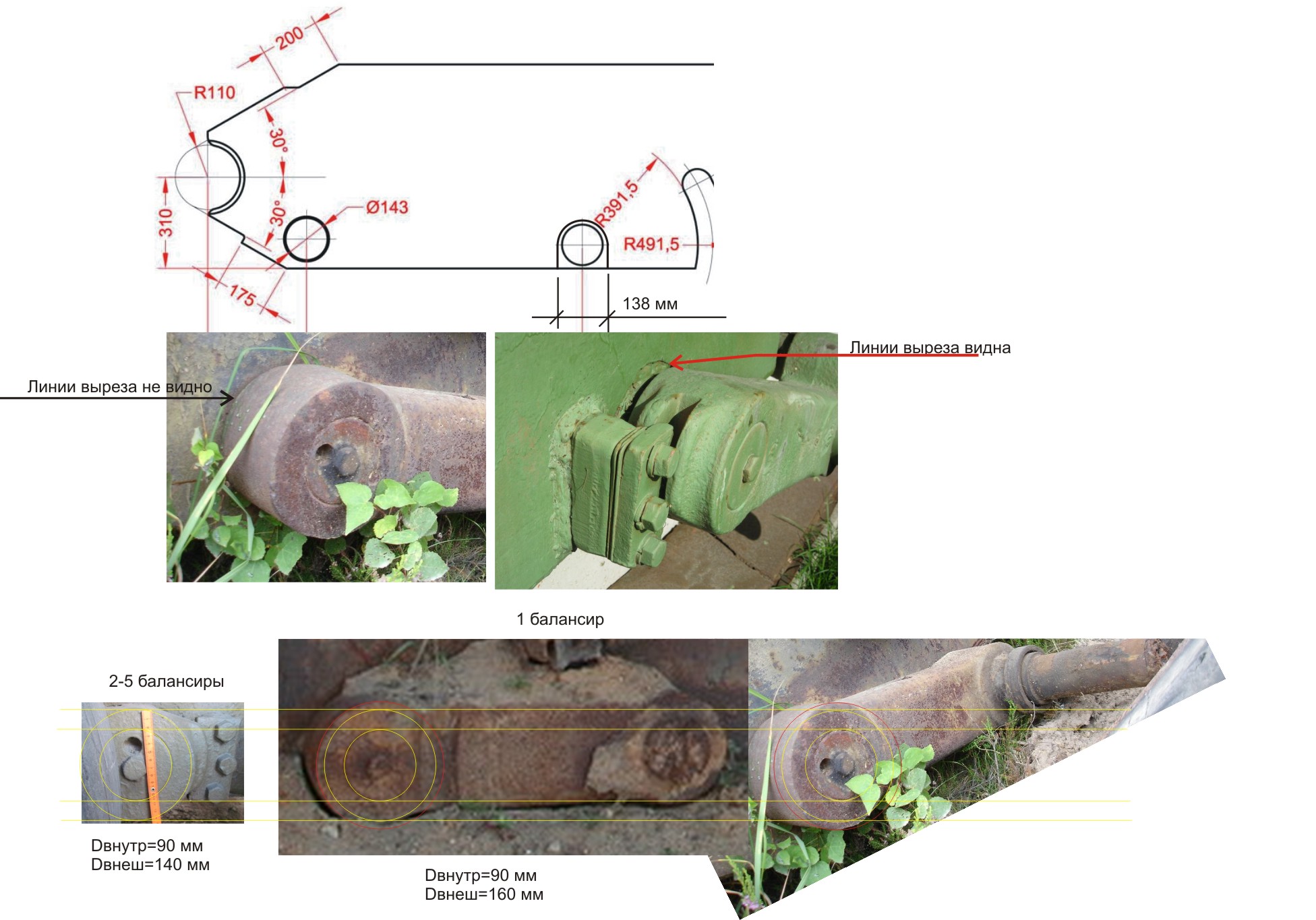 200
R110
30°
30°
310
Ø143
175
R391,5
R491,5
138 мм

Линии выреза не видно

Линии выреза видна

1 балансир

2-5 балансиры

Dвнутр=90 мм
Dвнеш=140 мм

Dвнутр=90 мм
Dвнеш=160 мм