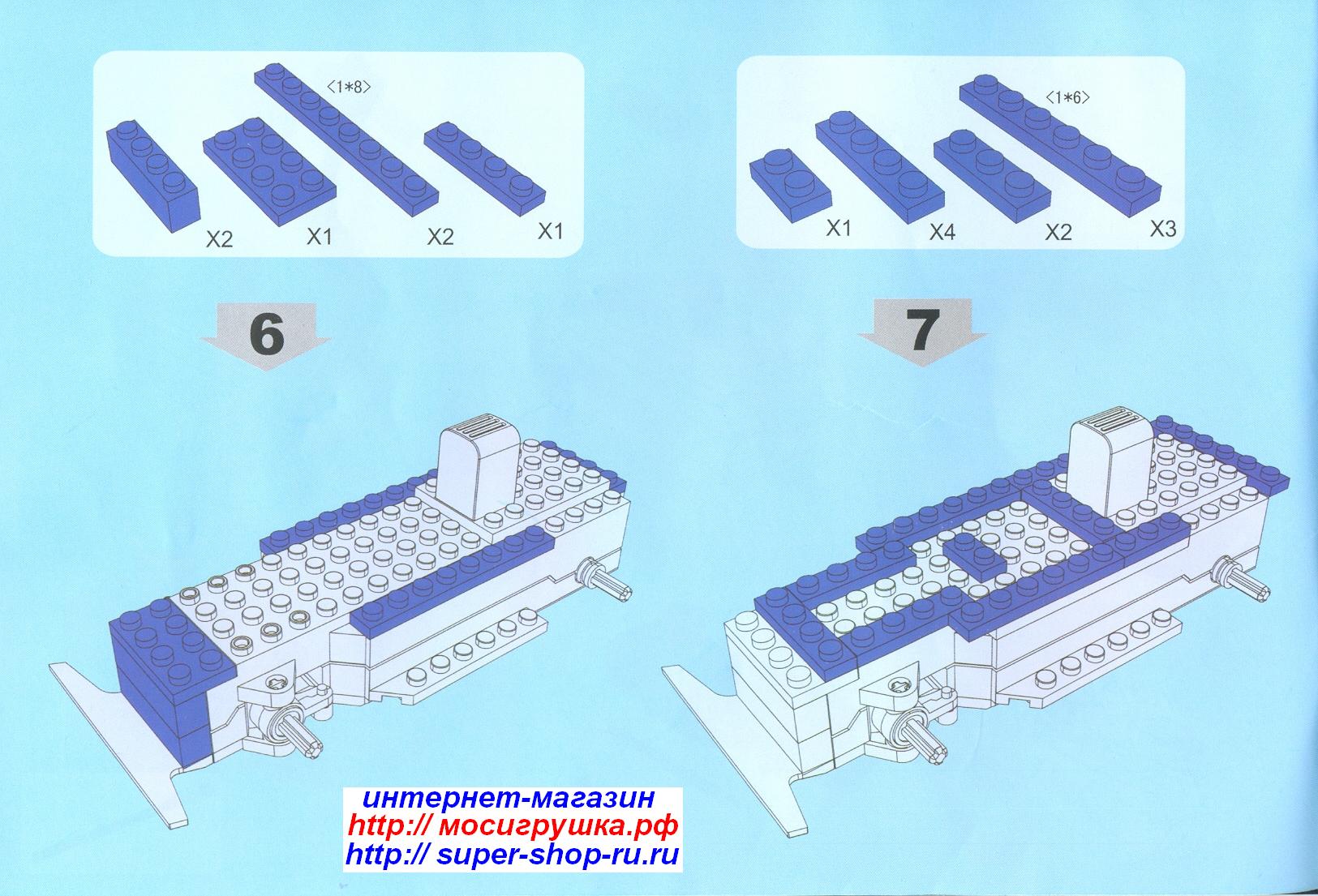 <1*8>

X2 X1 X2 X1

6

<1*6>

X1 X4 X2 X3

7

интернет-магазин
http:// мосигрушка.рф
http:// super-shop-ru.ru