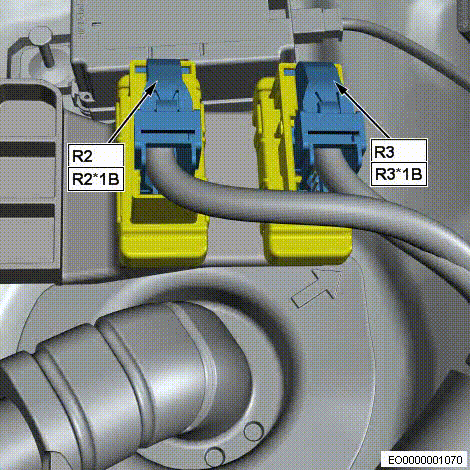 R2
R2*1B
R3
R3*1B
EO0000001070