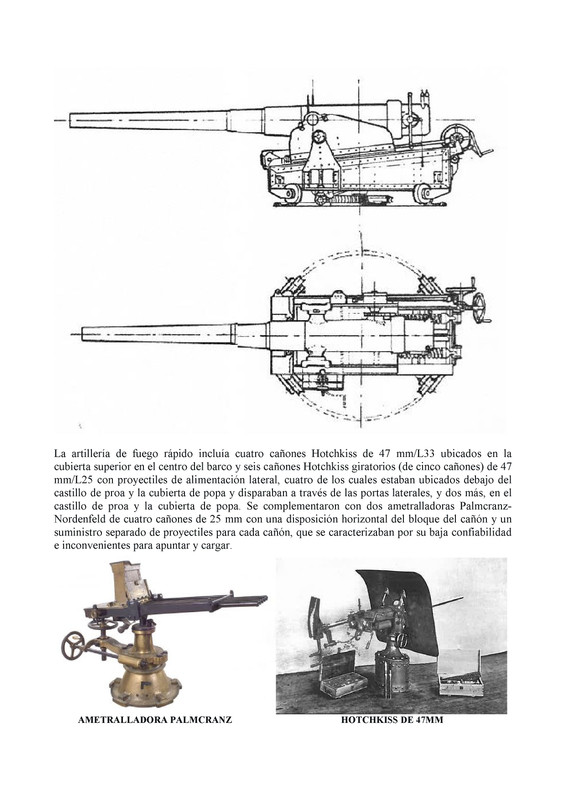 La artillería de fuego rápido incluía cuatro cañones Hotchkiss de 47 mm/L33 ubicados en la cubierta superior en el centro del barco y seis cañones Hotchkiss giratorios (de cinco cañones) de 47 mm/L25 con proyectiles de alimentación lateral, cuatro de los cuales estaban ubicados debajo del castillo de proa y la cubierta de popa y disparaban a través de las portas laterales, y dos más, en el castillo de proa y la cubierta de popa. Se complementaron con dos ametralladoras Palmcranz-Nordenfeld de cuatro cañones de 25 mm con una disposición horizontal del bloque del cañón y un suministro separado de proyectiles para cada cañón, que se caracterizaban por su baja confiabilidad e inconvenientes para apuntar y cargar.

AMETRALLADORA PALMCRANZ

HOTCHKISS DE 47MM