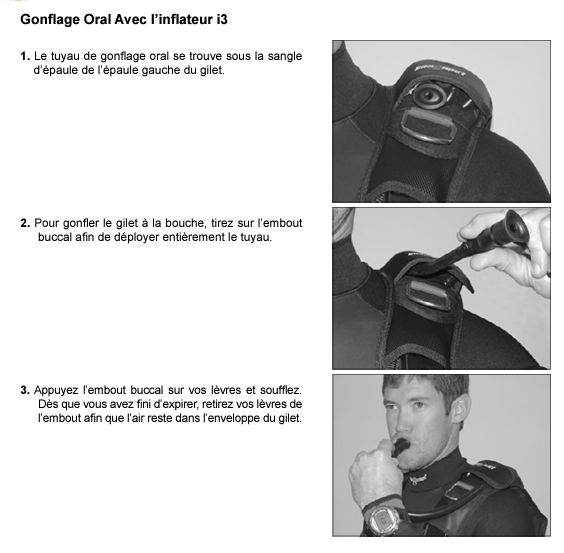 Gonflage Oral Avec l'inflateur i3

1. Le tuyau de gonflage oral se trouve sous la sangle d'épaule de l'épaule gauche du gilet.

2. Pour gonfler le gilet à la bouche, tirez sur l'embout buccal afin de déployer entièrement le tuyau.

3. Appuyez l'embout buccal sur vos lèvres et soufflez. Dès que vous avez fini d'expirer, retirez vos lèvres de l'embout afin que l'air reste dans l'enveloppe du gilet.