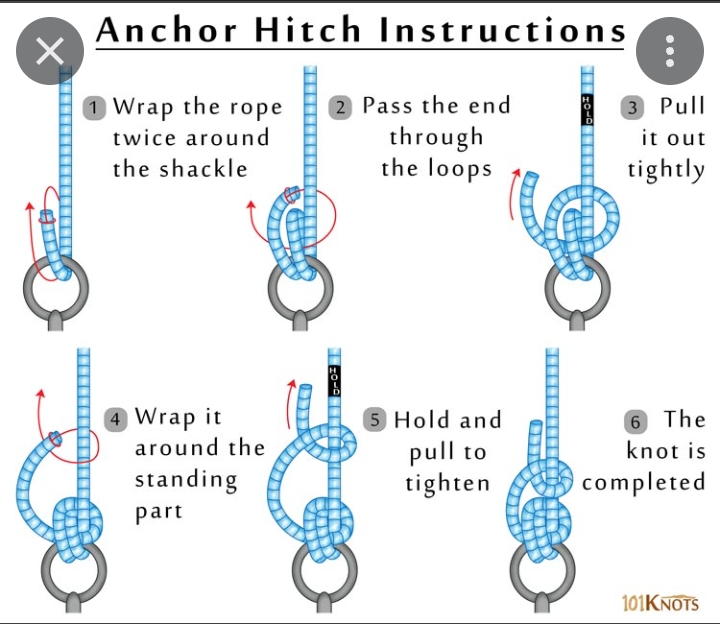 Anchor Hitch Instructions

1 Wrap the rope twice around the shackle

2 Pass the end through the loops

HOLD

3 Pull it out tightly

4 Wrap it around the standing part

HOLD

5 Hold and pull to tighten

6 The knot is completed

101KNOTS