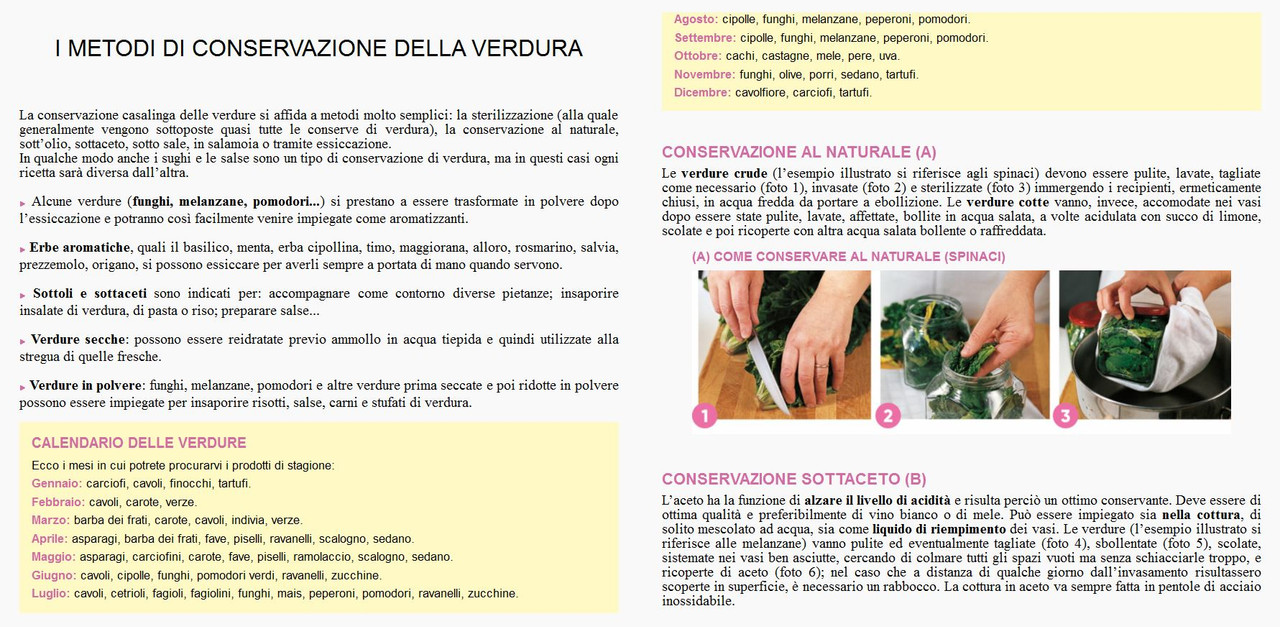 I METODI DI CONSERVAZIONE DELLA VERDURA

La conservazione casalinga delle verdure si affida a metodi molto semplici: la sterilizzazione (alla quale generalmente vengono sottoposte quasi tutte le conserve di verdura), la conservazione al naturale, sott'olio, sottaceto, sotto sale, in salamoia o tramite essiccazione.
In qualche modo anche i sughi e le salse sono un tipo di conservazione di verdura, ma in questi casi ogni ricetta sarà diversa dall'altra.

▸ Alcune verdure (funghi, melanzane, pomodori...) si prestano a essere trasformate in polvere dopo l'essiccazione e potranno così facilmente venire impiegate come aromatizzanti.

▸ Erbe aromatiche, quali il basilico, menta, erba cipollina, timo, maggiorana, alloro, rosmarino, salvia, prezzemolo, origano, si possono essiccare per averli sempre a portata di mano quando servono.

▸ Sottoli e sottaceti sono indicati per: accompagnare come contorno diverse pietanze; insaporire insalate di verdura, di pasta o riso; preparare salse...

▸ Verdure secche: possono essere reidratate previo ammollo in acqua tiepida e quindi utilizzate alla stregua di quelle fresche.

▸ Verdure in polvere: funghi, melanzane, pomodori e altre verdure prima seccate e poi ridotte in polvere possono essere impiegate per insaporire risotti, salse, carni e stufati di verdura.

CALENDARIO DELLE VERDURE
Ecco i mesi in cui potrete procurarvi i prodotti di stagione:
Gennaio: carciofi, cavoli, finocchi, tartufi.
Febbraio: cavoli, carote, verze.
Marzo: barba dei frati, carote, cavoli, indivia, verze.
Aprile: asparagi, barba dei frati, fave, piselli, ravanelli, scalogno, sedano.
Maggio: asparagi, carciofini, carote, fave, piselli, ramolaccio, scalogno, sedano.
Giugno: cavoli, cipolle, funghi, pomodori verdi, ravanelli, zucchine.
Luglio: cavoli, cetrioli, fagioli, fagiolini, funghi, mais, peperoni, pomodori, ravanelli, zucchine.
Agosto: cipolle, funghi, melanzane, peperoni, pomodori.
Settembre: cipolle, funghi, melanzane, peperoni, pomodori.
Ottobre: cachi, castagne, mele, pere, uva.
Novembre: funghi, olive, porri, sedano, tartufi.
Dicembre: cavolfiore, carciofi, tartufi.

CONSERVAZIONE AL NATURALE (A)
Le verdure crude (l'esempio illustrato si riferisce agli spinaci) devono essere pulite, lavate, tagliate come necessario (foto 1), invasate (foto 2) e sterilizzate (foto 3) immergendo i recipienti, ermeticamente chiusi, in acqua fredda da portare a ebollizione. Le verdure cotte vanno, invece, accomodate nei vasi dopo essere state pulite, lavate, affettate, bollite in acqua salata, a volte acidulata con succo di limone, scolate e poi ricoperte con altra acqua salata bollente o raffreddata.

(A) COME CONSERVARE AL NATURALE (SPINACI)
1 2 3

CONSERVAZIONE SOTTACETO (B)
L'aceto ha la funzione di alzare il livello di acidità e risulta perciò un ottimo conservante. Deve essere di ottima qualità e preferibilmente di vino bianco o di mele. Può essere impiegato sia nella cottura, di solito mescolato ad acqua, sia come liquido di riempimento dei vasi. Le verdure (l'esempio illustrato si riferisce alle melanzane) vanno pulite ed eventualmente tagliate (foto 4), sbollentate (foto 5), scolate, sistemate nei vasi ben asciutte, cercando di colmare tutti gli spazi vuoti ma senza schiacciarle troppo, e ricoperte di aceto (foto 6); nel caso che a distanza di qualche giorno dall'invasamento risultassero scoperte in superficie, è necessario un rabbocco. La cottura in aceto va sempre fatta in pentole di acciaio inossidabile.