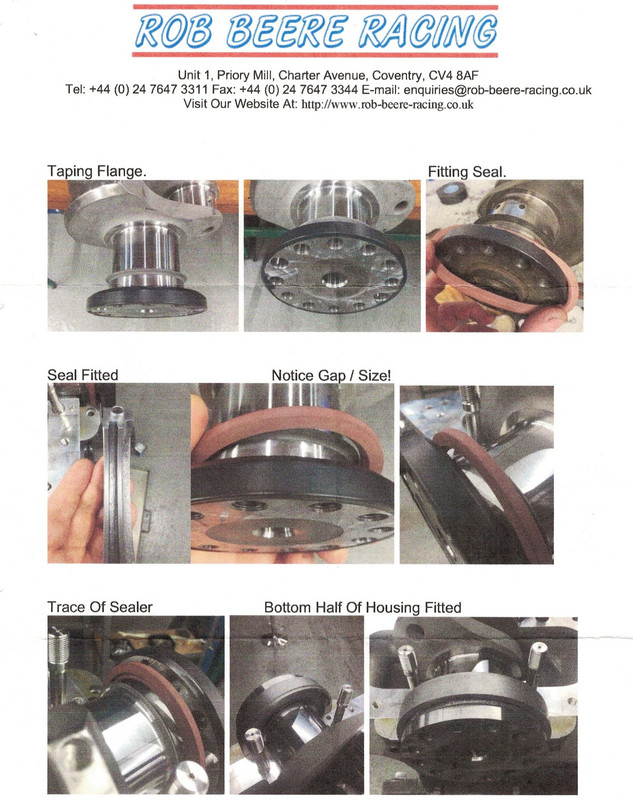 ROB BEERE RACING

Unit 1, Priory Mill, Charter Avenue, Coventry, CV4 8AF
Tel: +44 (0) 24 7647 3311 Fax: +44 (0) 24 7647 3344 E-mail: enquiries@rob-beere-racing.co.uk
Visit Our Website At: http://www.rob-beere-racing.co.uk

Taping Flange.

Fitting Seal.

Seal Fitted

Notice Gap / Size!

Trace Of Sealer

Bottom Half Of Housing Fitted