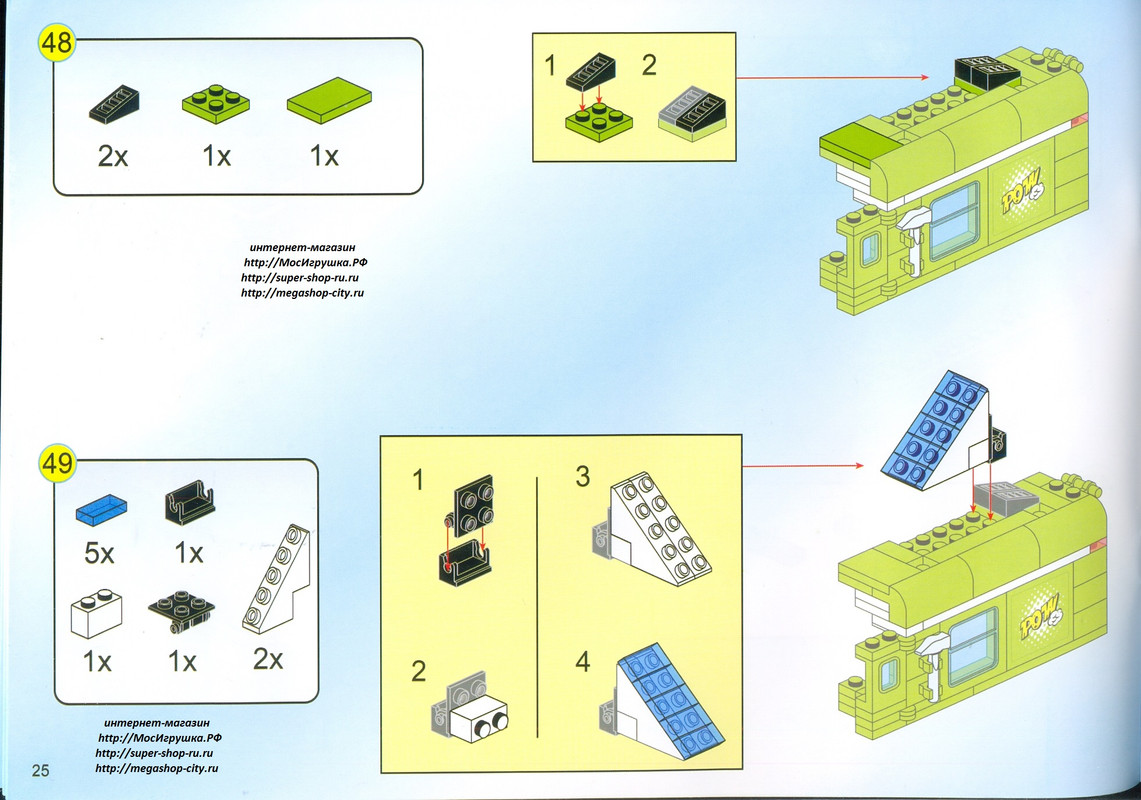 48

2x 1x 1x

1 2

POW

интернет-магазин
http://МосИгрушка.РФ
http://super-shop-ru.ru
http://megashop-city.ru

49

5x 1x

1x 1x 2x

1 3

2 4

POW

интернет-магазин
http://МосИгрушка.РФ
http://super-shop-ru.ru
http://megashop-city.ru

25