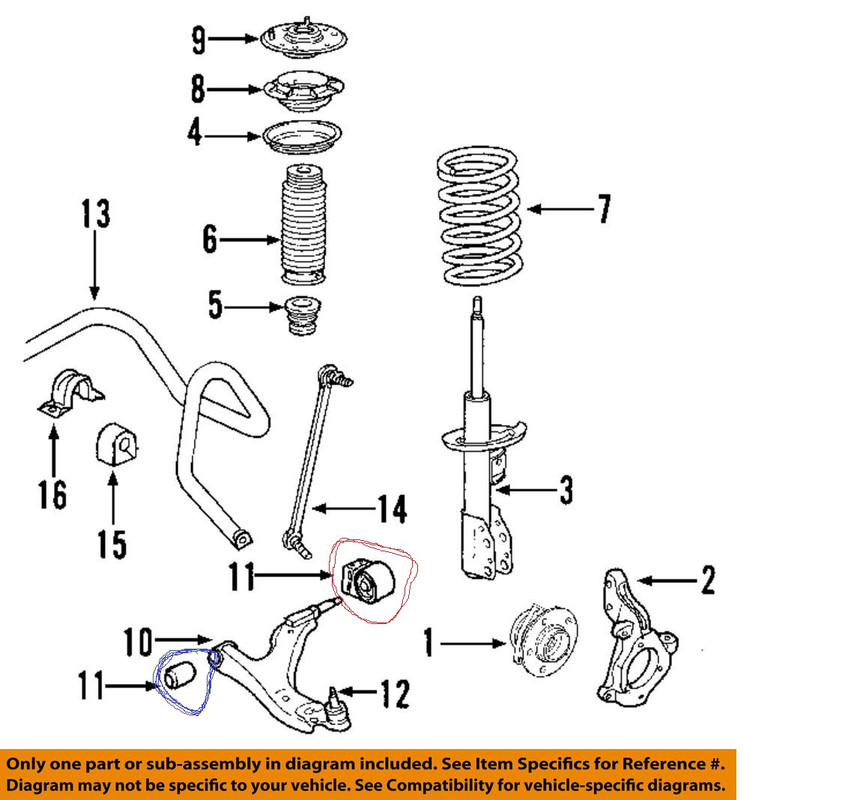 9
8
4
13
6
7
5
16
15
14
3
11
2
10
1
11
12

Only one part or sub-assembly in diagram included. See Item Specifics for Reference #. Diagram may not be specific to your vehicle. See Compatibility for vehicle-specific diagrams.