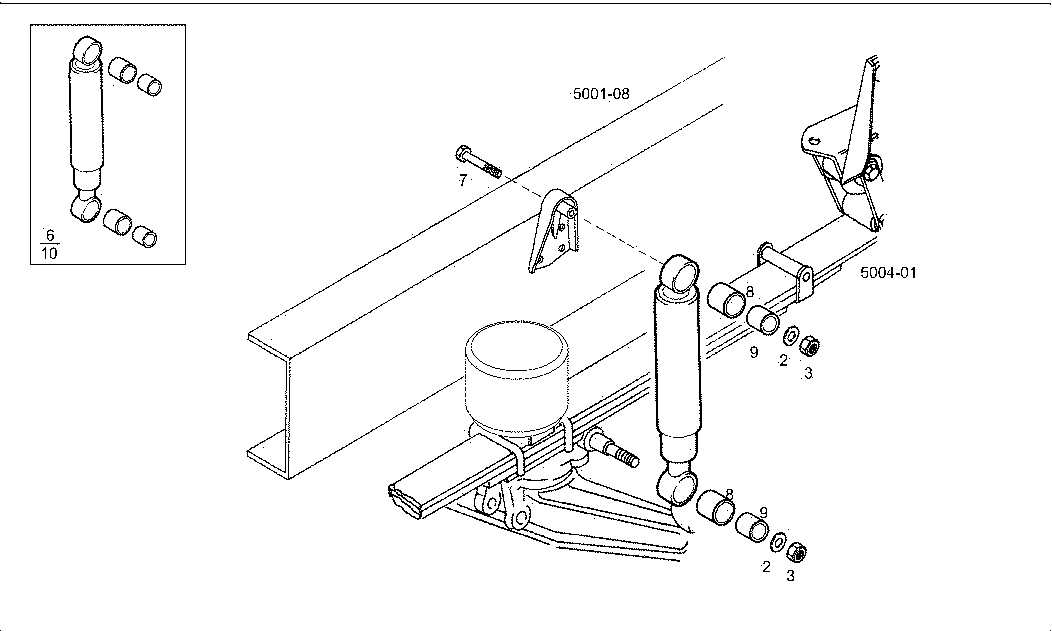 $\frac{6}{10}$

5001-08

7

5004-01

8

9

2

3

8

9

2

3