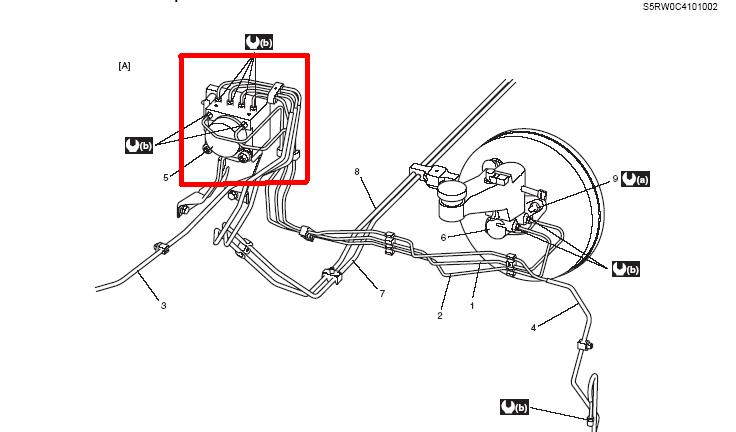 S5RW0C4101002

[A]

(b)

(b)

5

8

9 (a)

6

(b)

3

7

2

1

4

(b)