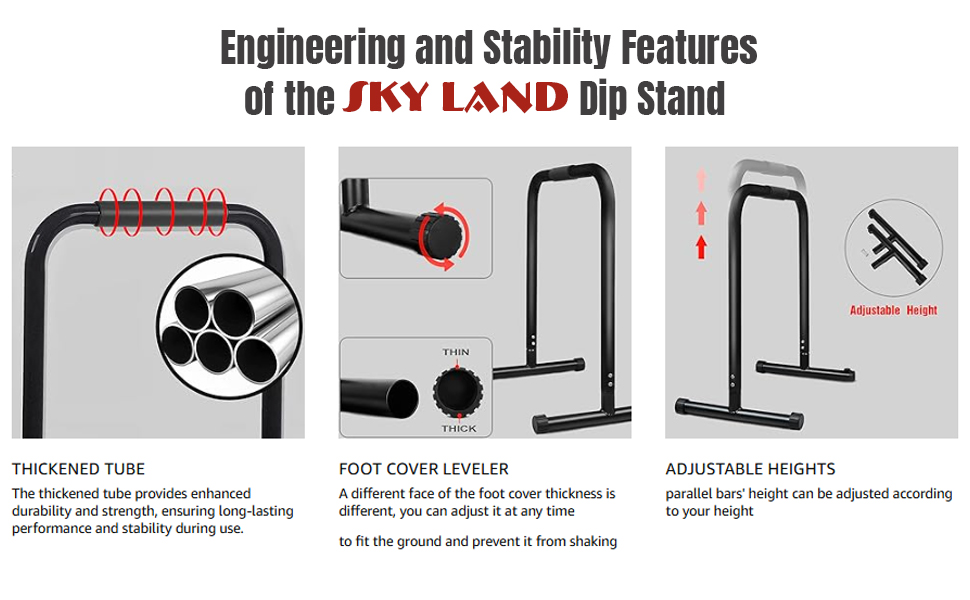 Engineering and Stability Features of the SKY LAND Dip Stand

THIN

THICK

Adjustable Height

THICKENED TUBE
The thickened tube provides enhanced durability and strength, ensuring long-lasting performance and stability during use.

FOOT COVER LEVELER
A different face of the foot cover thickness is different, you can adjust it at any time

to fit the ground and prevent it from shaking

ADJUSTABLE HEIGHTS
parallel bars' height can be adjusted according to your height