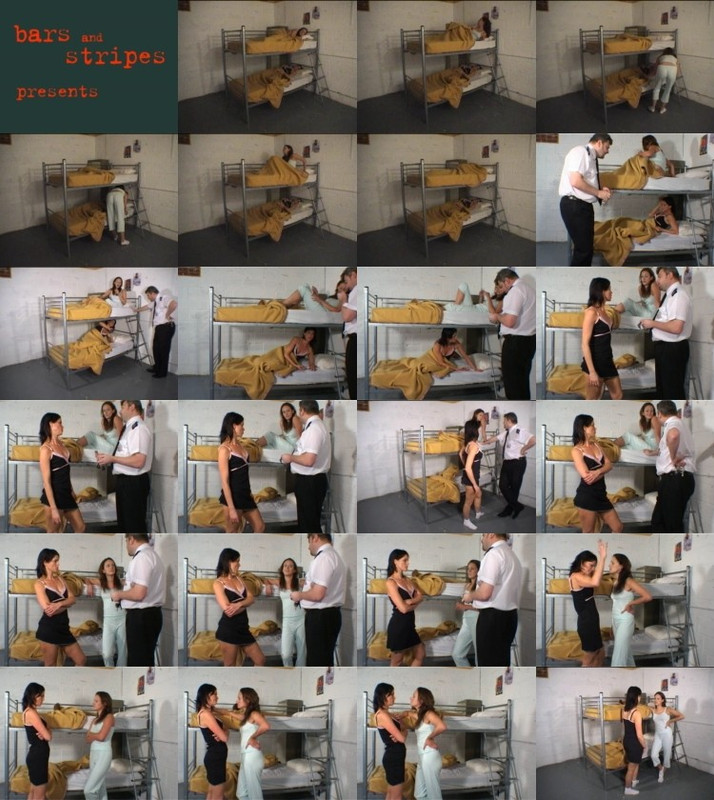 bars and stripes
presents