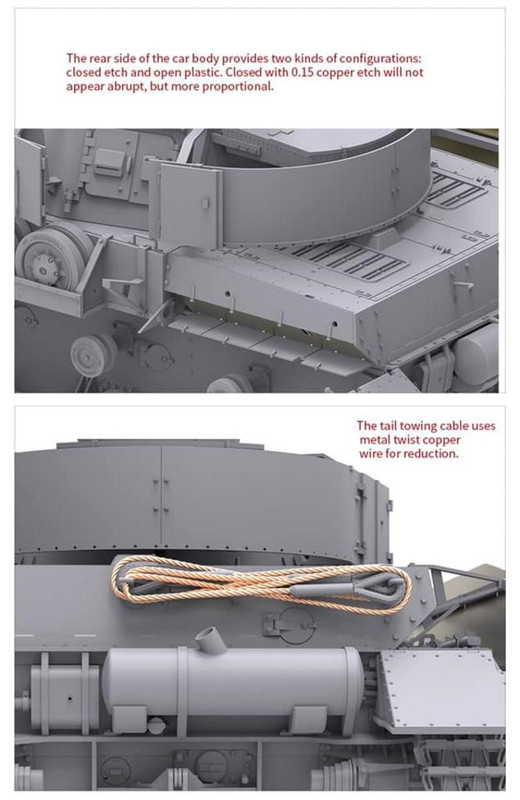 The rear side of the car body provides two kinds of configurations: closed etch and open plastic. Closed with 0.15 copper etch will not appear abrupt, but more proportional.

The tail towing cable uses metal twist copper wire for reduction.