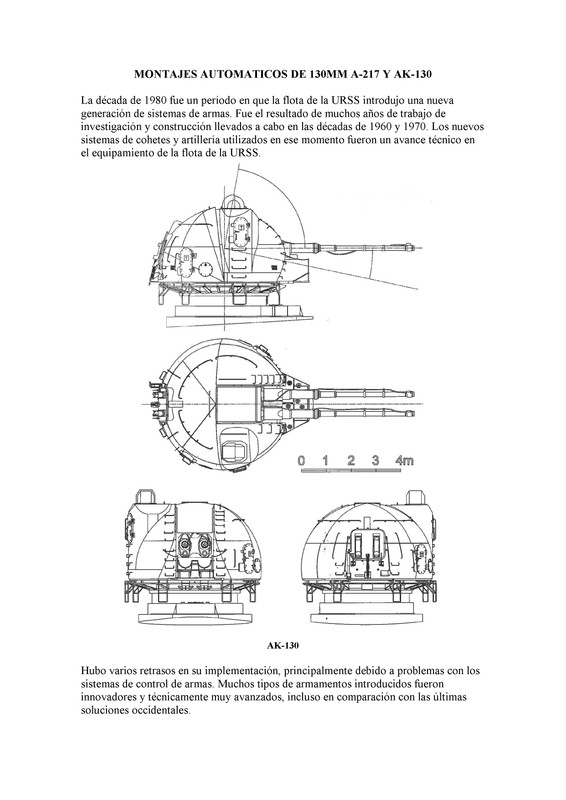 MONTAJES AUTOMATICOS DE 130MM A-217 Y AK-130

La década de 1980 fue un período en que la flota de la URSS introdujo una nueva generación de sistemas de armas. Fue el resultado de muchos años de trabajo de investigación y construcción llevados a cabo en las décadas de 1960 y 1970. Los nuevos sistemas de cohetes y artillería utilizados en ese momento fueron un avance técnico en el equipamiento de la flota de la URSS.

0 1 2 3 4m

AK-130

Hubo varios retrasos en su implementación, principalmente debido a problemas con los sistemas de control de armas. Muchos tipos de armamentos introducidos fueron innovadores y técnicamente muy avanzados, incluso en comparación con las últimas soluciones occidentales.