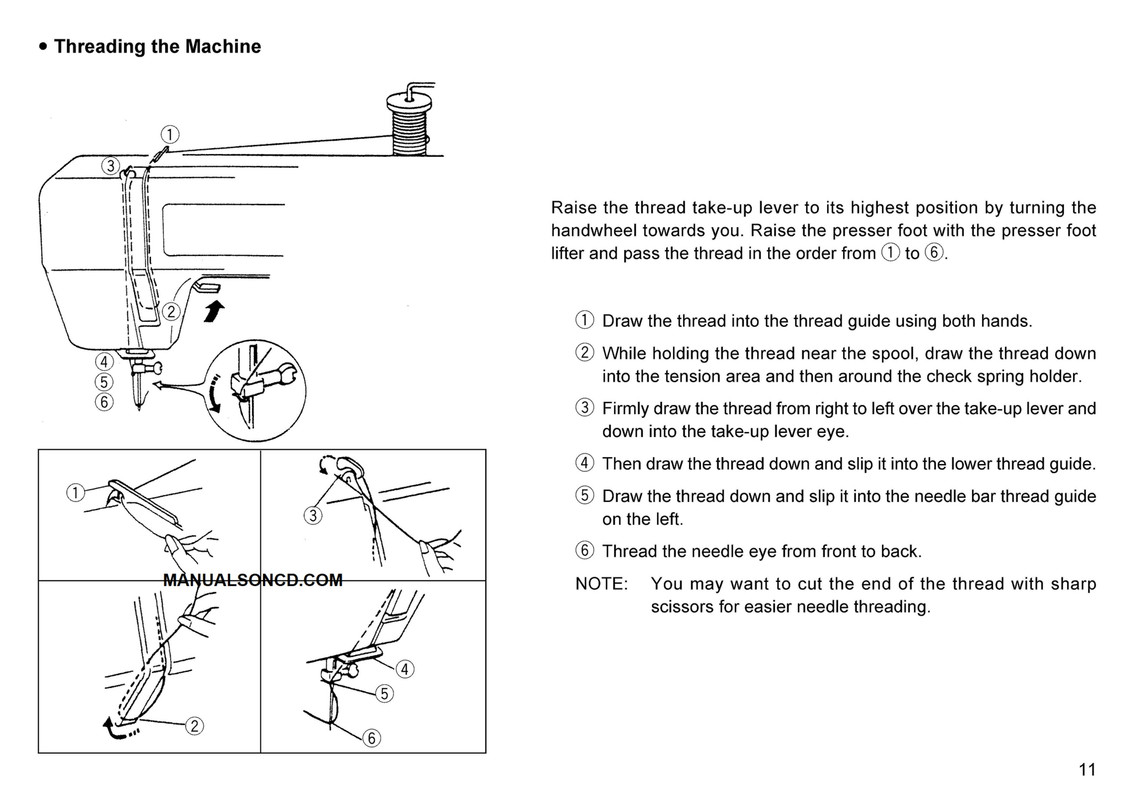 • Threading the Machine

①
③
②
④
⑤
⑥

①
③
MANUALSONCD.COM
②
④
⑤
⑥

Raise the thread take-up lever to its highest position by turning the handwheel towards you. Raise the presser foot with the presser foot lifter and pass the thread in the order from ① to ⑥.

① Draw the thread into the thread guide using both hands.

② While holding the thread near the spool, draw the thread down into the tension area and then around the check spring holder.

③ Firmly draw the thread from right to left over the take-up lever and down into the take-up lever eye.

④ Then draw the thread down and slip it into the lower thread guide.

⑤ Draw the thread down and slip it into the needle bar thread guide on the left.

⑥ Thread the needle eye from front to back.

NOTE: You may want to cut the end of the thread with sharp scissors for easier needle threading.

11