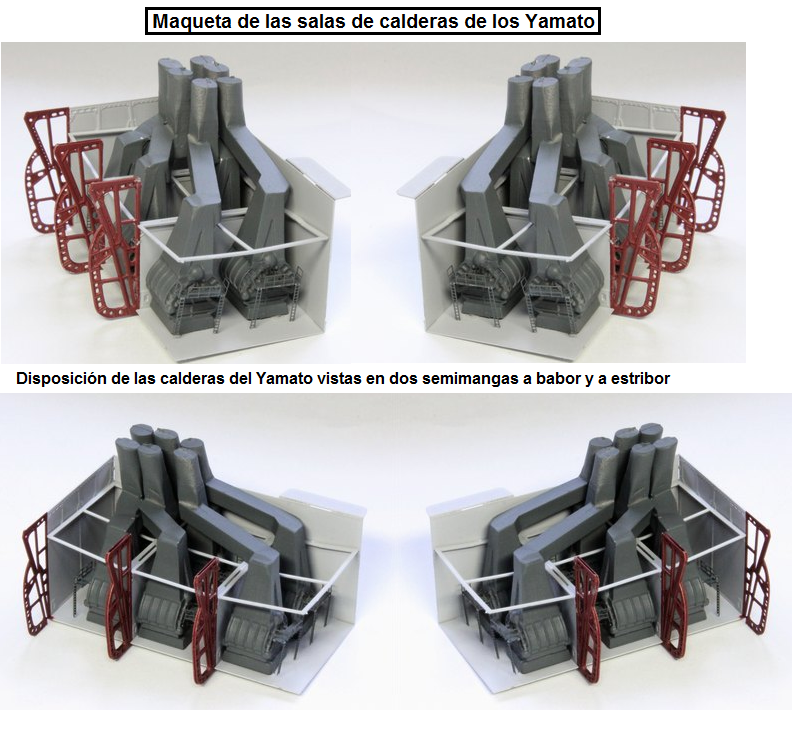 Maqueta de las salas de calderas de los Yamato

Disposición de las calderas del Yamato vistas en dos semimangas a babor y a estribor