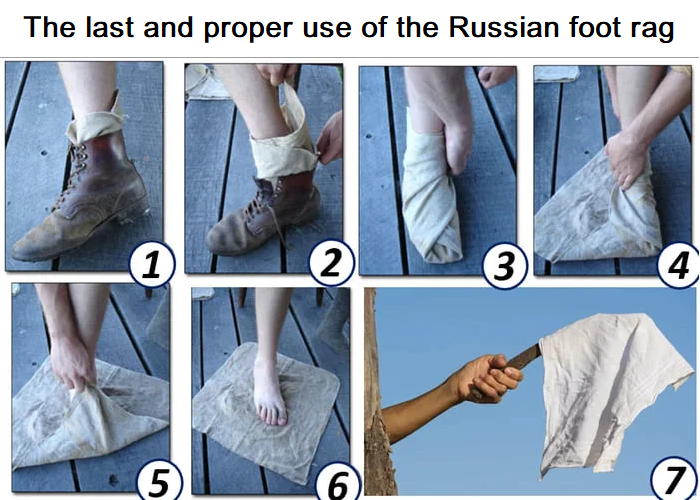 The last and proper use of the Russian foot rag

1

2

3

4

5

6

7