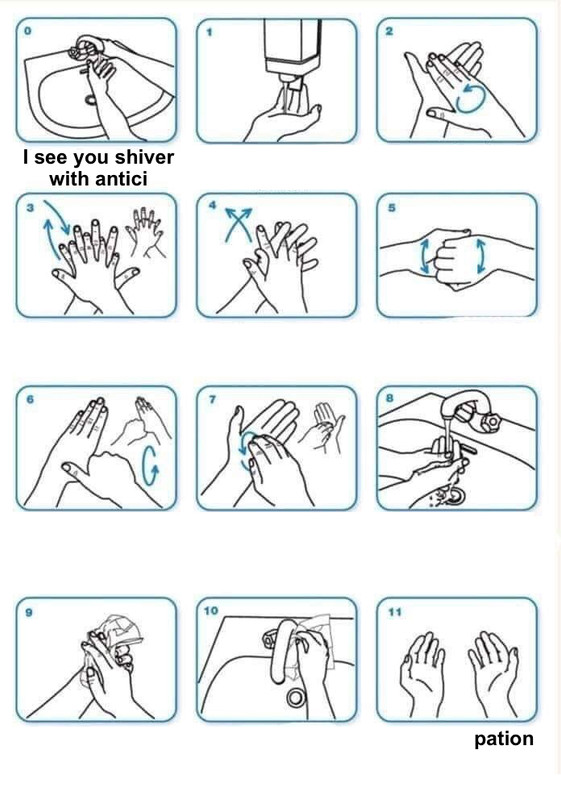 0

1

2

I see you shiver with antici

3

4

5

6

7

8

9

10

11

pation