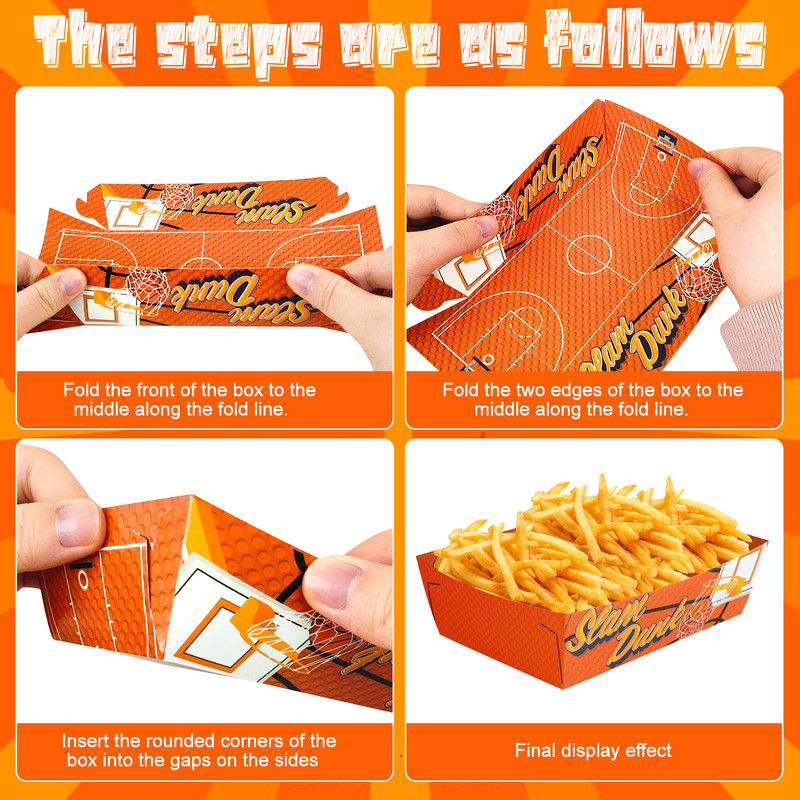 The steps are as follows

Slam Dunk

Slam Dunk

Fold the front of the box to the middle along the fold line.

Slam Dunk

Slam Dunk

Fold the two edges of the box to the middle along the fold line.

Insert the rounded corners of the box into the gaps on the sides

Slam Dunk

Final display effect