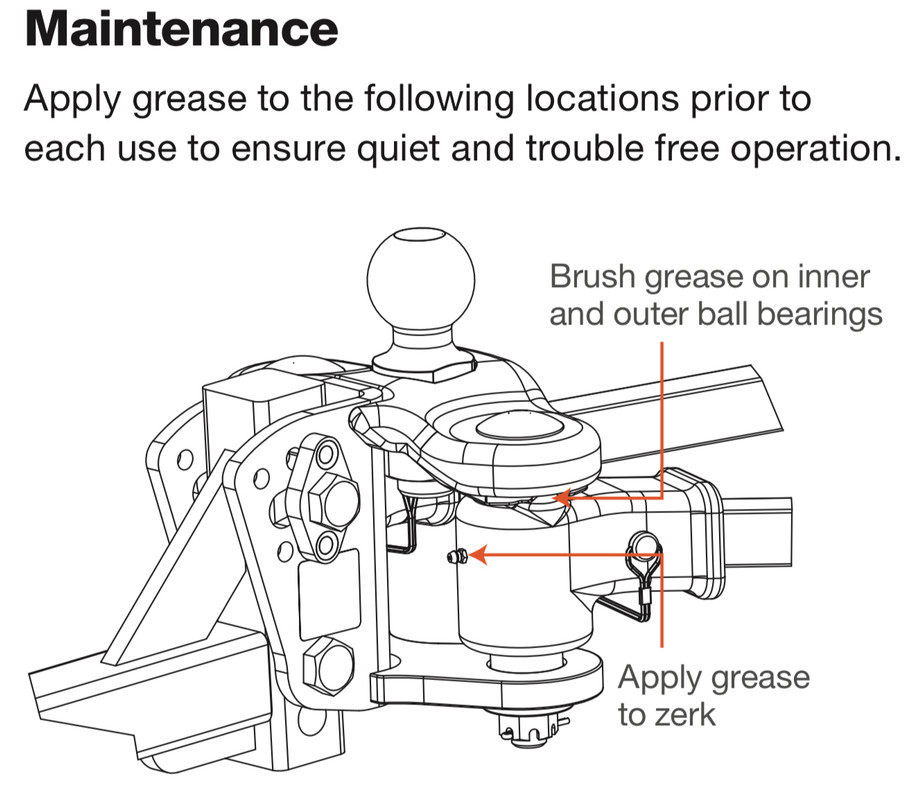 Maintenance

Apply grease to the following locations prior to each use to ensure quiet and trouble free operation.

Brush grease on inner and outer ball bearings

Apply grease to zerk