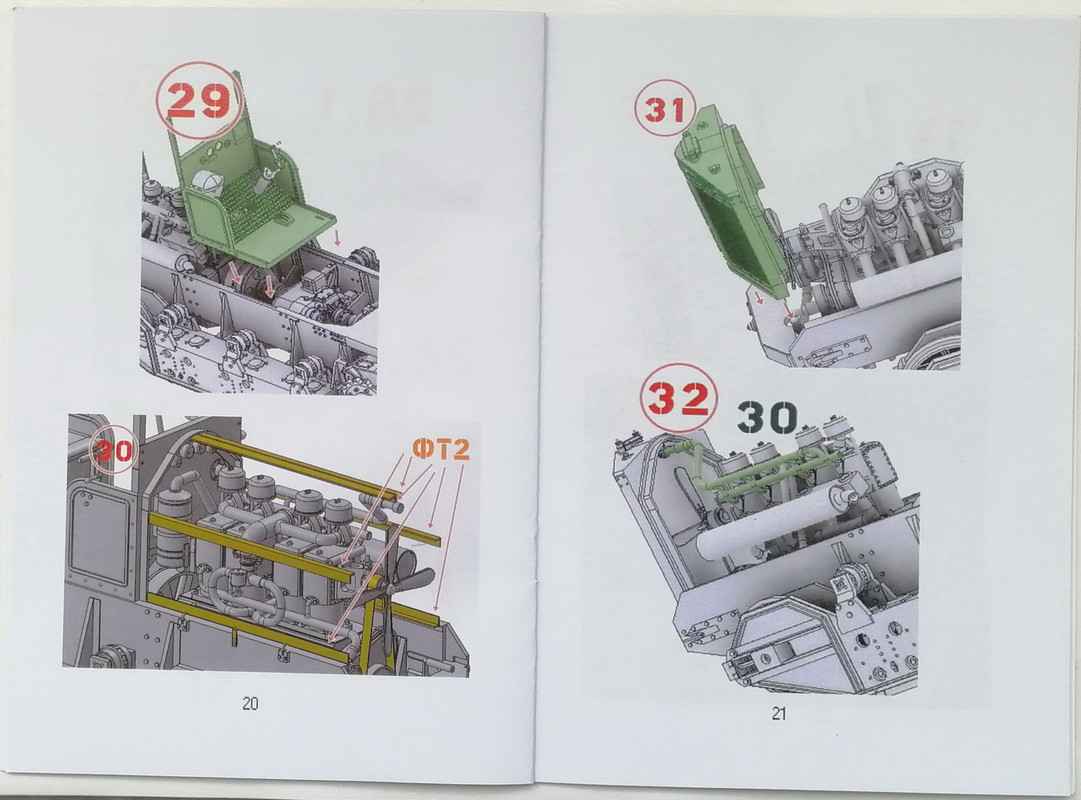 29

30

ФТ2

20

31

32

30

21