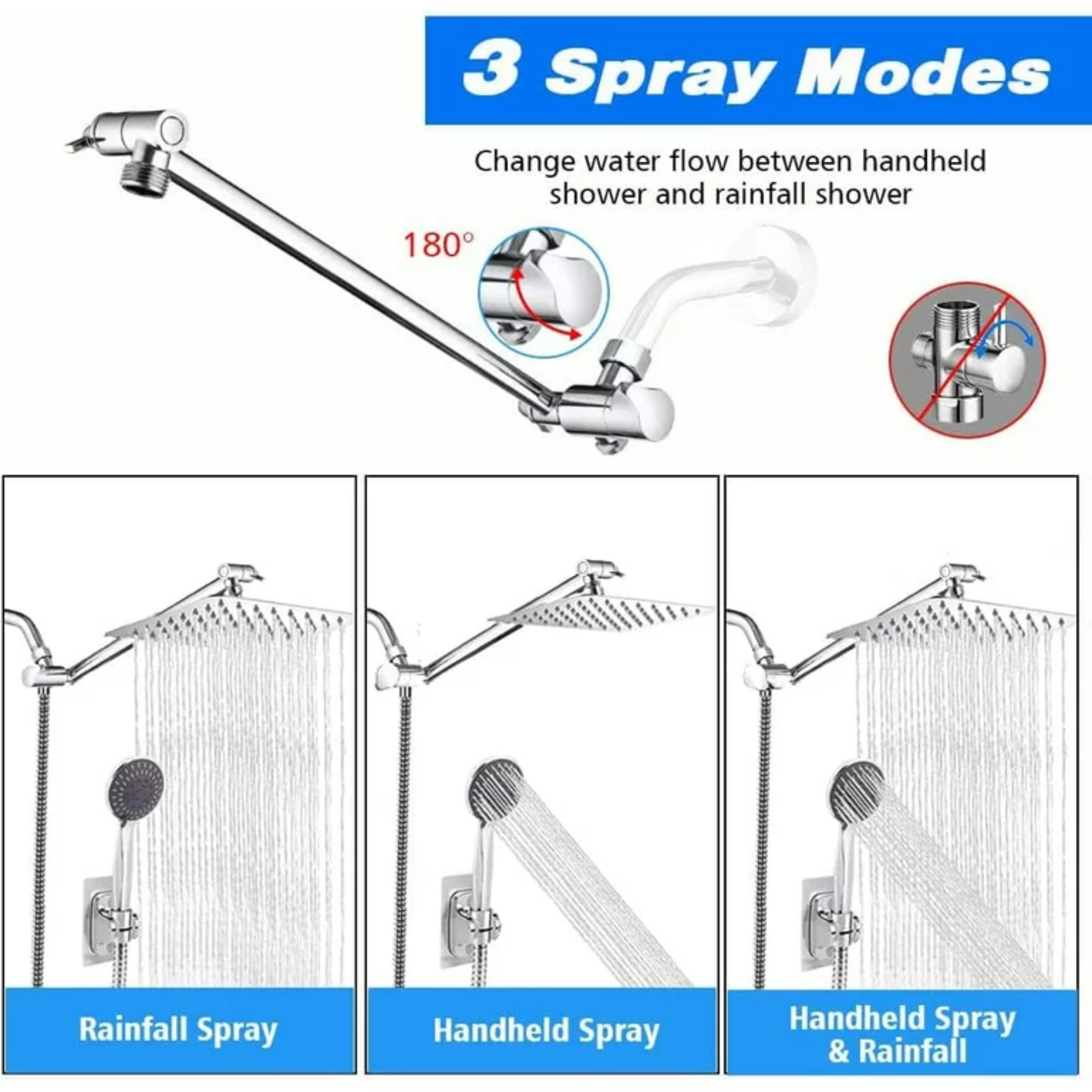 3 Spray Modes

Change water flow between handheld shower and rainfall shower

180°

Rainfall Spray

Handheld Spray

Handheld Spray & Rainfall