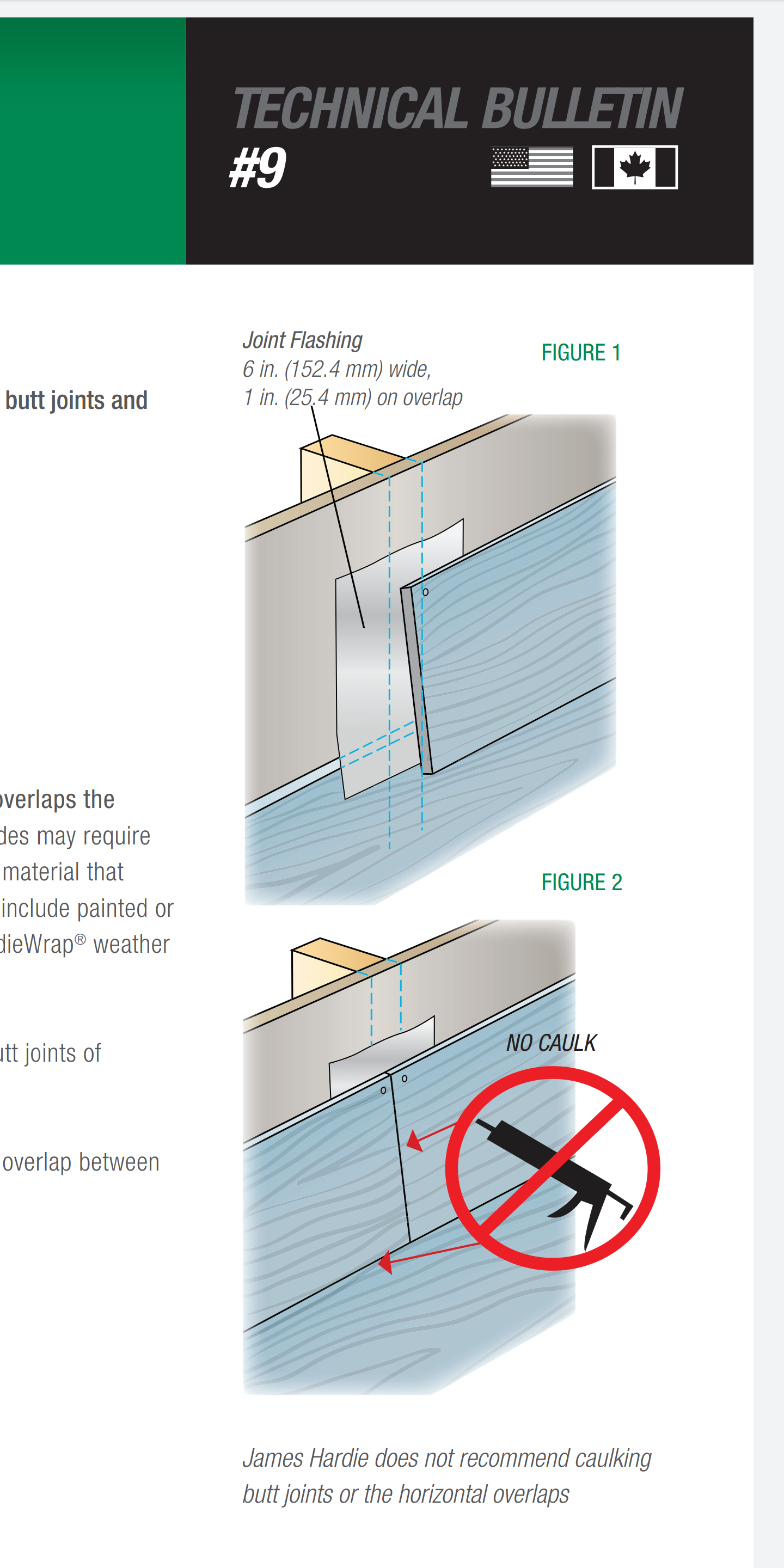 TECHNICAL BULLETIN
#9

butt joints and

overlaps the
des may require
material that
include painted or
dieWrap® weather

utt joints of

overlap between

Joint Flashing
6 in. (152.4 mm) wide,
1 in. (25.4 mm) on overlap

FIGURE 1

FIGURE 2

NO CAULK

James Hardie does not recommend caulking butt joints or the horizontal overlaps