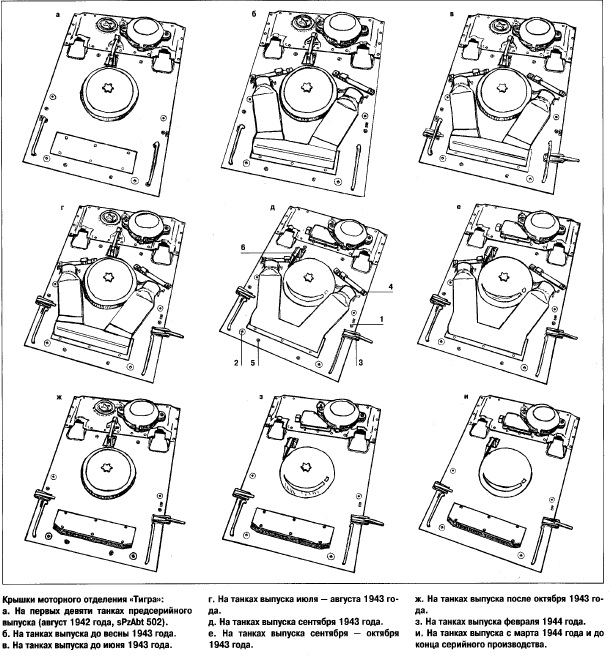 а

б

в

г

д

е

6

4

1

2

5

3

ж

з

и

Крышки моторного отделения «Тигра»:
а. На первых девяти танках предсерийного выпуска (август 1942 года, sPzAbt 502).
б. На танках выпуска до весны 1943 года.
в. На танках выпуска до июня 1943 года.

г. На танках выпуска июля — августа 1943 года.
д. На танках выпуска сентября 1943 года.
е. На танках выпуска сентября — октября 1943 года.

ж. На танках выпуска после октября 1943 года.
з. На танках выпуска февраля 1944 года.
и. На танках выпуска с марта 1944 года и до конца серийного производства.