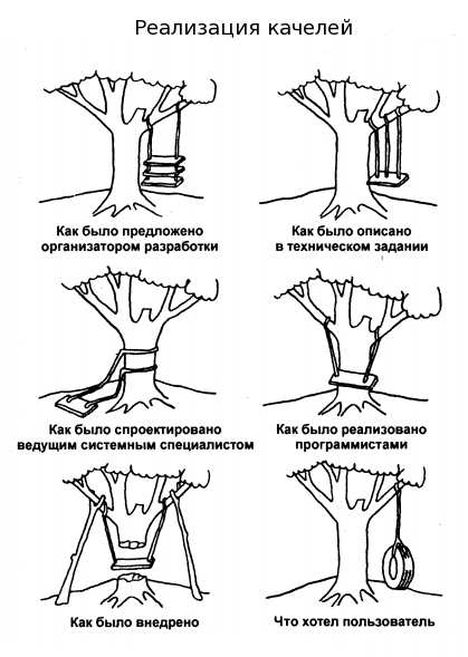 Реализация качелей

Как было предложено организатором разработки

Как было описано в техническом задании

Как было спроектировано ведущим системным специалистом

Как было реализовано программистами

Как было внедрено

Что хотел пользователь