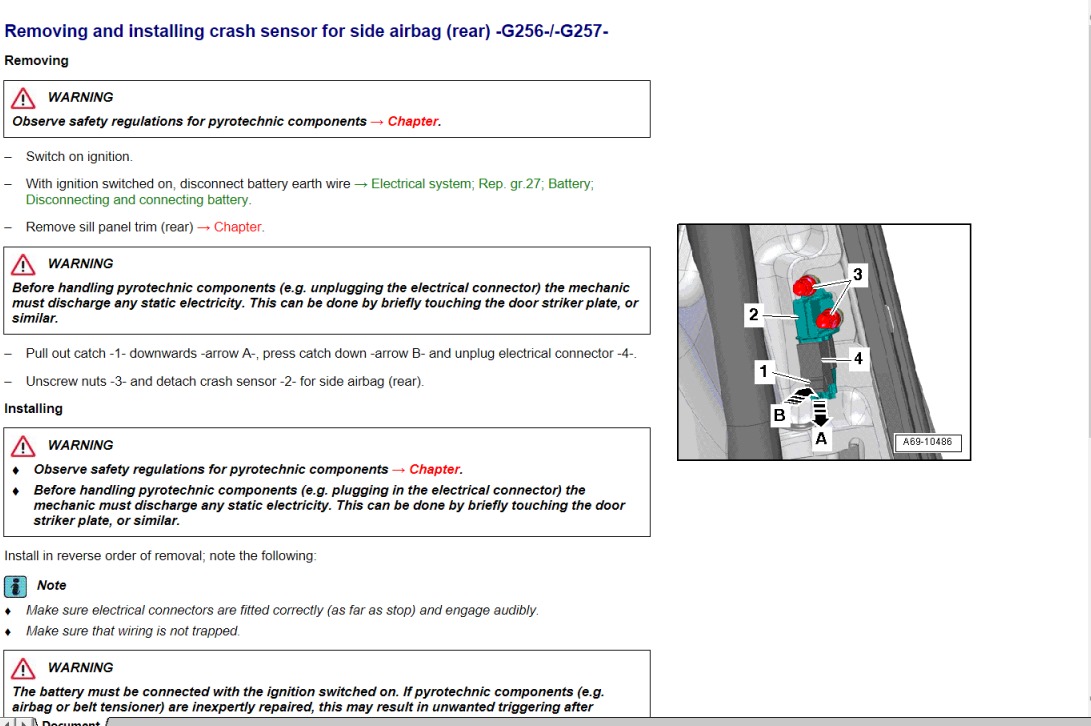 Removing and installing crash sensor for side airbag (rear) -G256-/-G257-

Removing

WARNING

Observe safety regulations for pyrotechnic components → Chapter.

– Switch on ignition.

– With ignition switched on, disconnect battery earth wire → Electrical system; Rep. gr.27; Battery; Disconnecting and connecting battery.

– Remove sill panel trim (rear) → Chapter.

WARNING

Before handling pyrotechnic components (e.g. unplugging the electrical connector) the mechanic must discharge any static electricity. This can be done by briefly touching the door striker plate, or similar.

– Pull out catch -1- downwards -arrow A-, press catch down -arrow B- and unplug electrical connector -4-.

– Unscrew nuts -3- and detach crash sensor -2- for side airbag (rear).

3
2
4
1
B
A
A69-10486

Installing

WARNING

♦ Observe safety regulations for pyrotechnic components → Chapter.

♦ Before handling pyrotechnic components (e.g. plugging in the electrical connector) the mechanic must discharge any static electricity. This can be done by briefly touching the door striker plate, or similar.

Install in reverse order of removal; note the following:

Note

♦ Make sure electrical connectors are fitted correctly (as far as stop) and engage audibly.

♦ Make sure that wiring is not trapped.

WARNING

The battery must be connected with the ignition switched on. If pyrotechnic components (e.g. airbag or belt tensioner) are inexpertly repaired, this may result in unwanted triggering after

Document