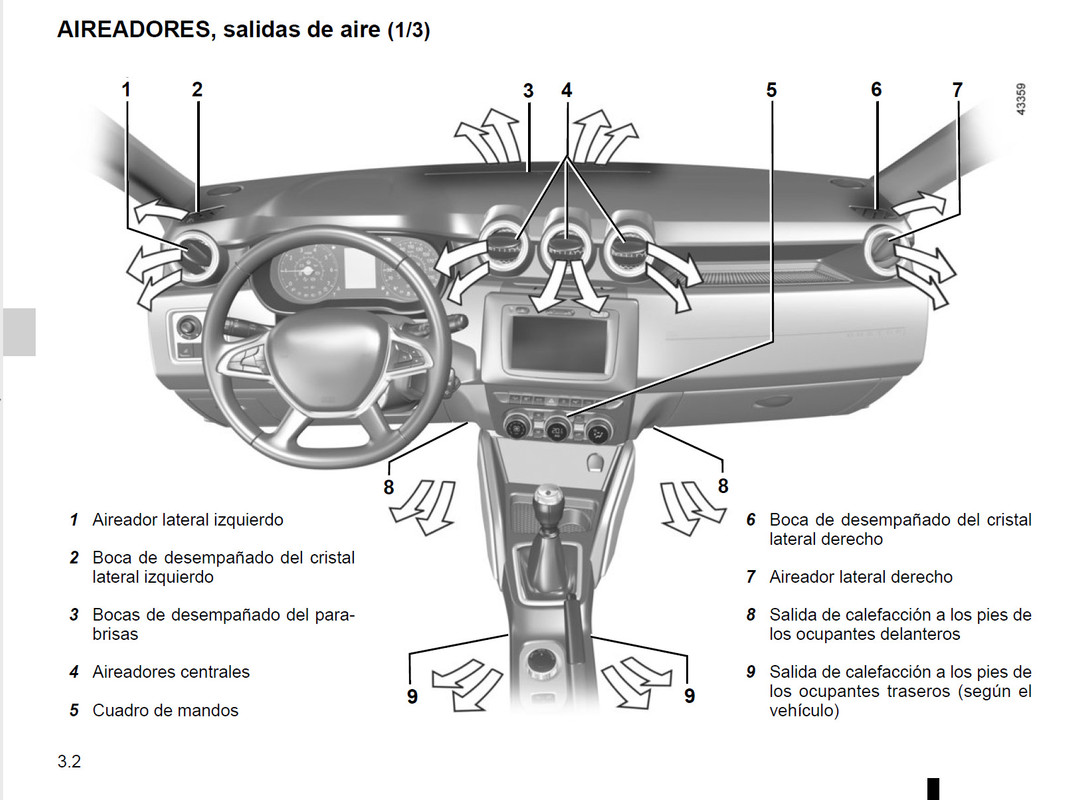 AIREADORES, salidas de aire (1/3)

1 2 3 4 5 6 7

43359

8 8

9 9

1 Aireador lateral izquierdo

2 Boca de desempañado del cristal lateral izquierdo

3 Bocas de desempañado del parabrisas

4 Aireadores centrales

5 Cuadro de mandos

6 Boca de desempañado del cristal lateral derecho

7 Aireador lateral derecho

8 Salida de calefacción a los pies de los ocupantes delanteros

9 Salida de calefacción a los pies de los ocupantes traseros (según el vehículo)

3.2